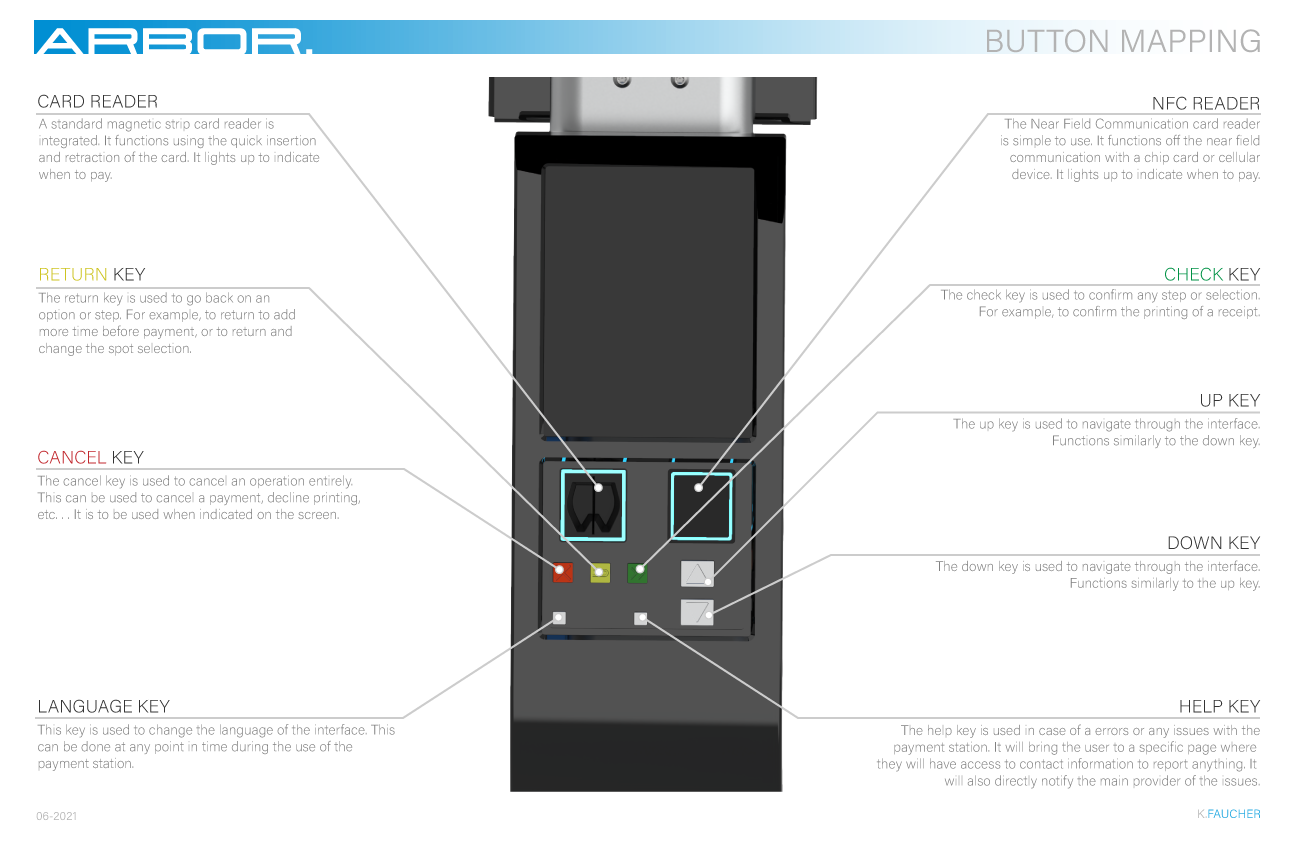 ARBOR.

BUTTON MAPPING

CARD READER
A standard magnetic strip card reader is integrated. It functions using the quick insertion and retraction of the card. It lights up to indicate when to pay.

RETURN KEY
The return key is used to go back on an option or step. For example, to return to add more time before payment, or to return and change the spot selection.

CANCEL KEY
The cancel key is used to cancel an operation entirely. This can be used to cancel a payment, decline printing, etc. . . It is to be used when indicated on the screen.

LANGUAGE KEY
This key is used to change the language of the interface. This can be done at any point in time during the use of the payment station.

NFC READER
The Near Field Communication card reader is simple to use. It functions off the near field communication with a chip card or cellular device. It lights up to indicate when to pay.

CHECK KEY
The check key is used to confirm any step or selection. For example, to confirm the printing of a receipt.

UP KEY
The up key is used to navigate through the interface. Functions similarly to the down key.

DOWN KEY
The down key is used to navigate through the interface. Functions similarly to the up key.

HELP KEY
The help key is used in case of a errors or any issues with the payment station. It will bring the user to a specific page where they will have access to contact information to report anything. It will also directly notify the main provider of the issues.

06-2021

K.FAUCHER