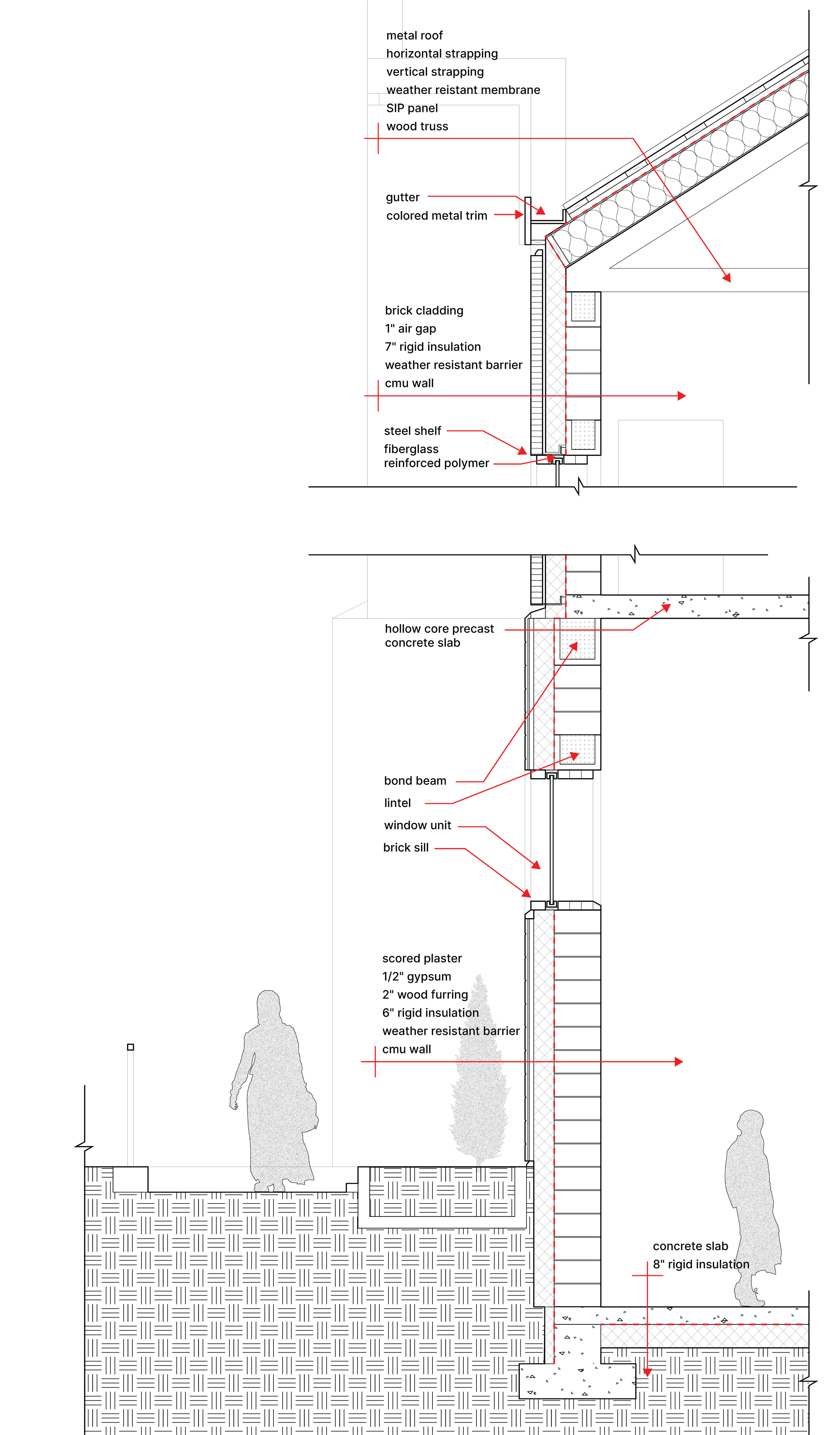 metal roof
horizontal strapping
vertical strapping
weather reistant membrane
SIP panel
wood truss

gutter
colored metal trim

brick cladding
1" air gap
7" rigid insulation
weather resistant barrier
cmu wall

steel shelf
fiberglass reinforced polymer

hollow core precast concrete slab

bond beam
lintel
window unit
brick sill

scored plaster
1/2" gypsum
2" wood furring
6" rigid insulation
weather resistant barrier
cmu wall

concrete slab
8" rigid insulation