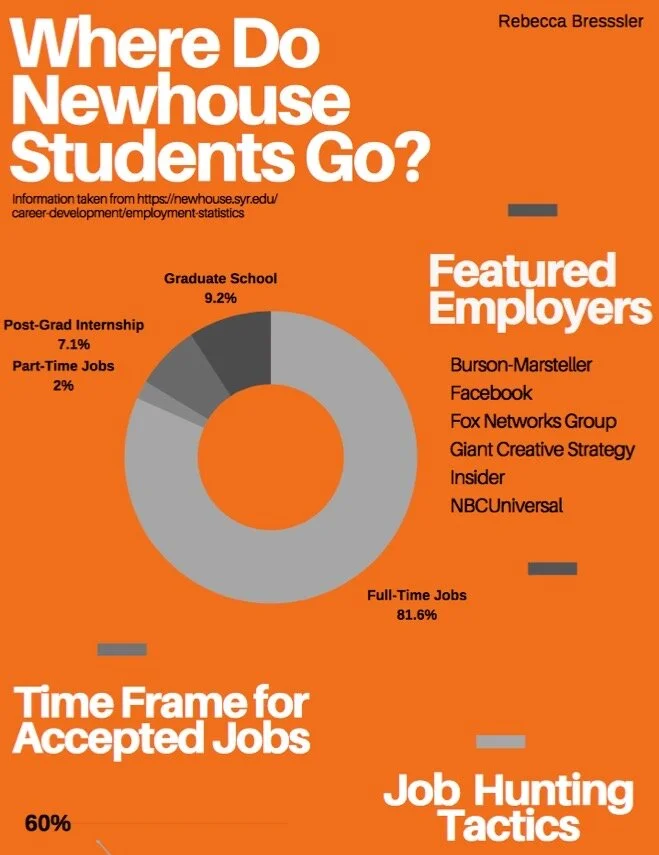 Rebecca Bresssler

Where Do Newhouse Students Go?

Information taken from https://newhouse.syr.edu/career-development/employment-statistics

Graduate School
9.2%

Post-Grad Internship
7.1%

Part-Time Jobs
2%

Full-Time Jobs
81.6%

Featured Employers

Burson-Marsteller
Facebook
Fox Networks Group
Giant Creative Strategy
Insider
NBCUniversal

Time Frame for Accepted Jobs

60%

Job Hunting Tactics