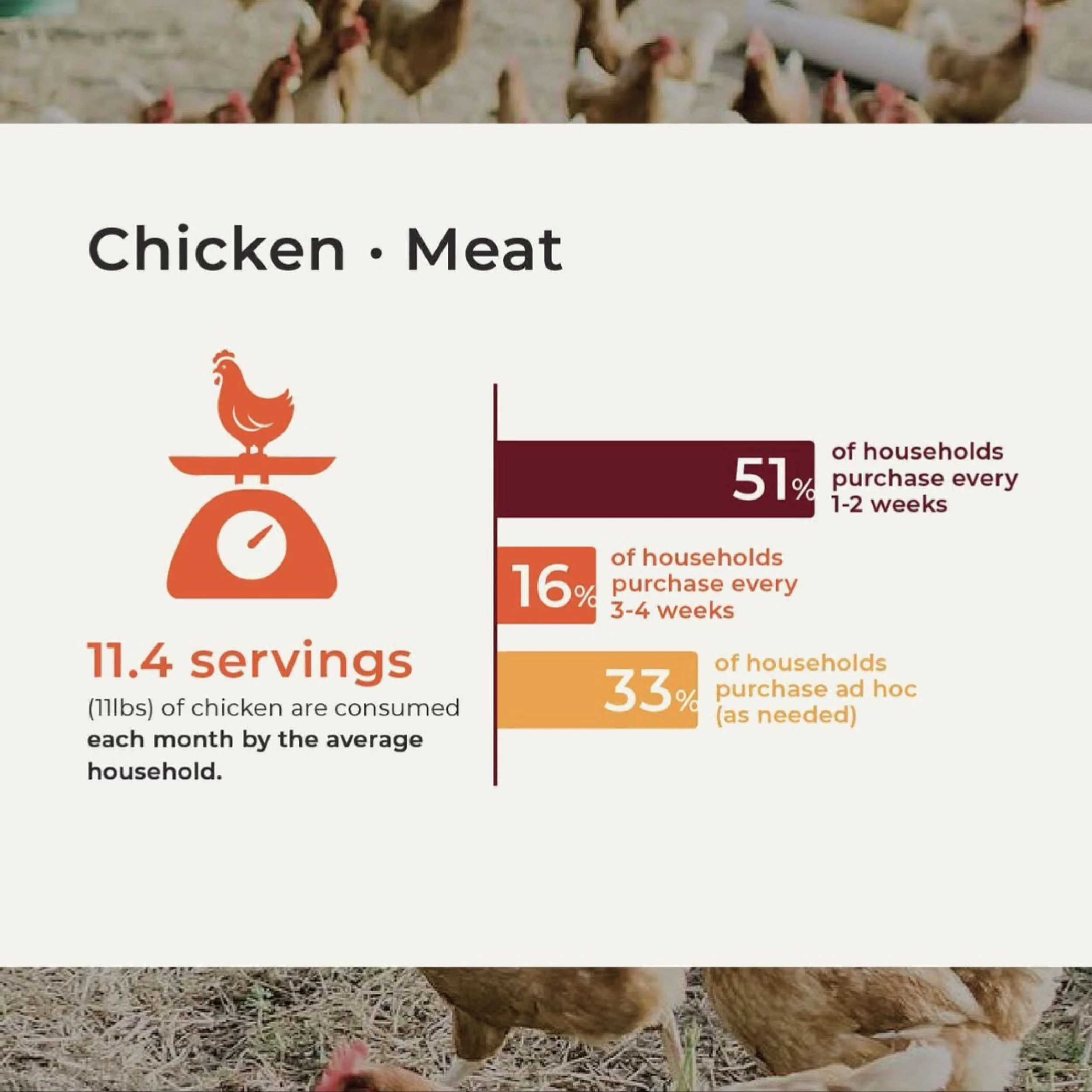 Chicken · Meat

11.4 servings
(11lbs) of chicken are consumed each month by the average household.

51% of households purchase every 1-2 weeks

16% of households purchase every 3-4 weeks

33% of households purchase ad hoc (as needed)