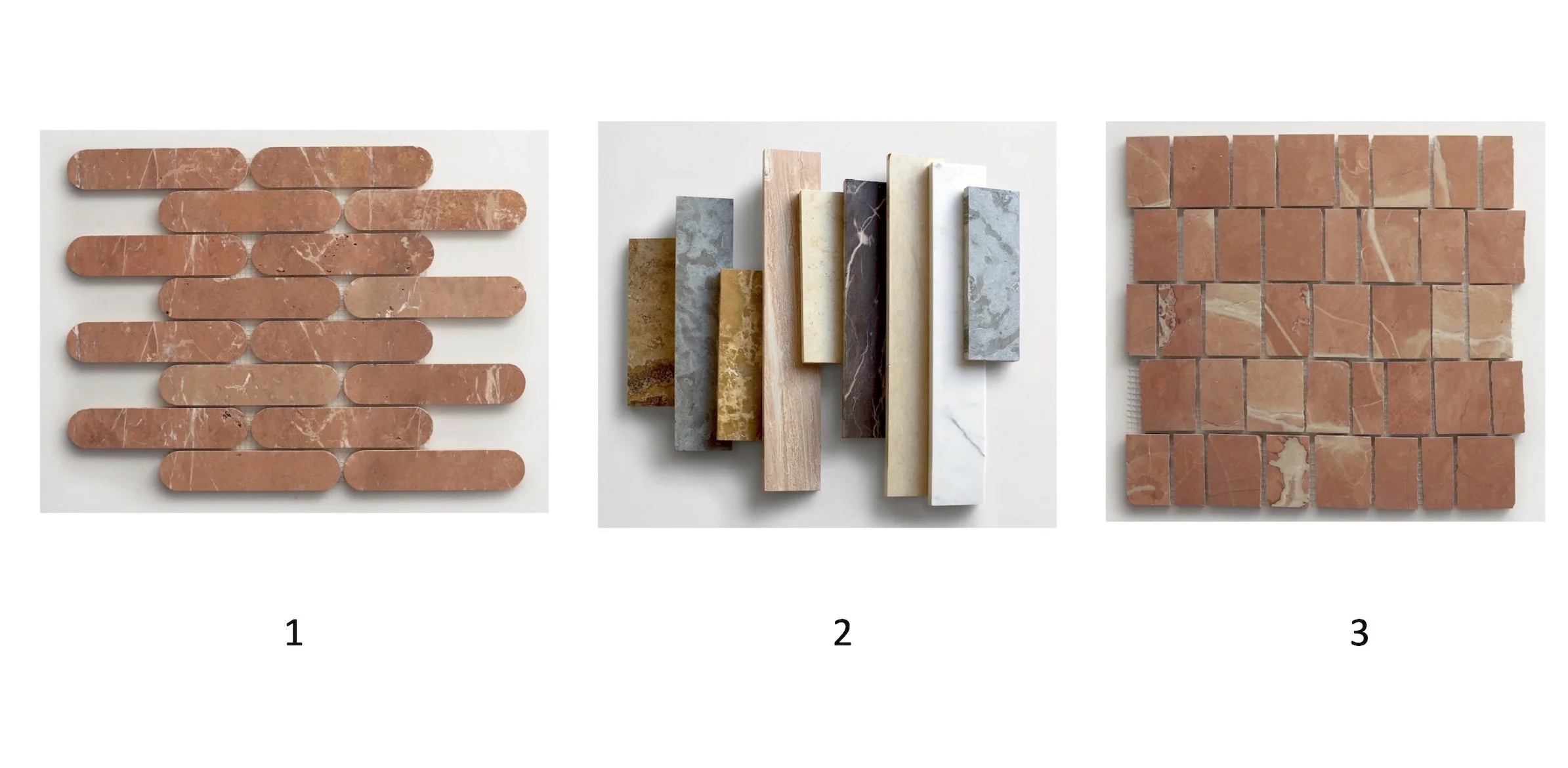 1

2

3