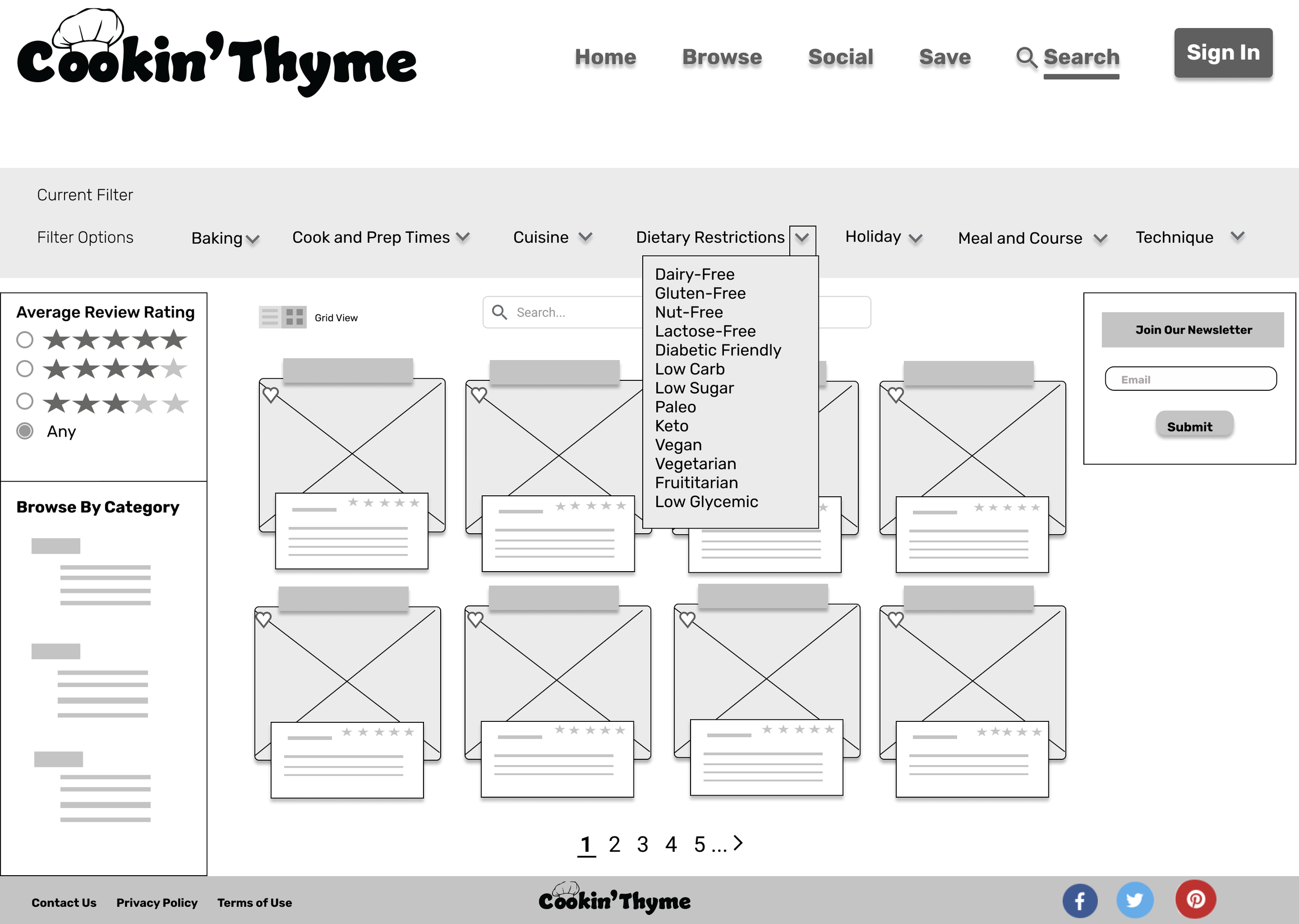 Cookin' Thyme

Home Browse Social Save Search Sign In

Current Filter

Filter Options Baking Cook and Prep Times Cuisine Dietary Restrictions Holiday Meal and Course Technique

Dairy-Free
Gluten-Free
Nut-Free
Lactose-Free
Diabetic Friendly
Low Carb
Low Sugar
Paleo
Keto
Vegan
Vegetarian
Fruititarian
Low Glycemic

Average Review Rating

Any

Browse By Category

Grid View

Search...

Join Our Newsletter

Email

Submit

1 2 3 4 5 ...

Contact Us Privacy Policy Terms of Use

Cookin' Thyme