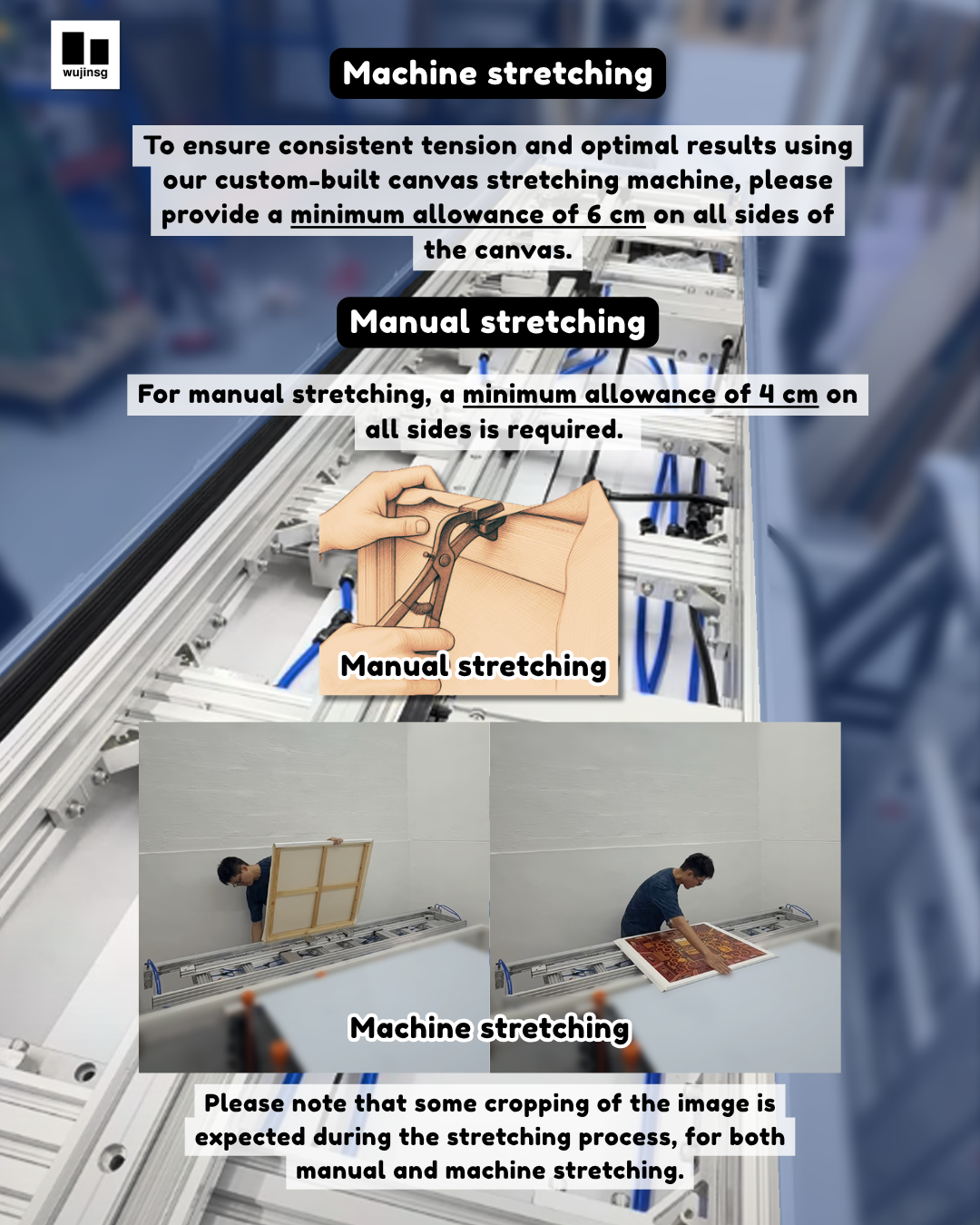 wujinsg

Machine stretching

To ensure consistent tension and optimal results using our custom-built canvas stretching machine, please provide a minimum allowance of 6 cm on all sides of the canvas.

Manual stretching

For manual stretching, a minimum allowance of 4 cm on all sides is required.

Manual stretching

Machine stretching

Please note that some cropping of the image is expected during the stretching process, for both manual and machine stretching.