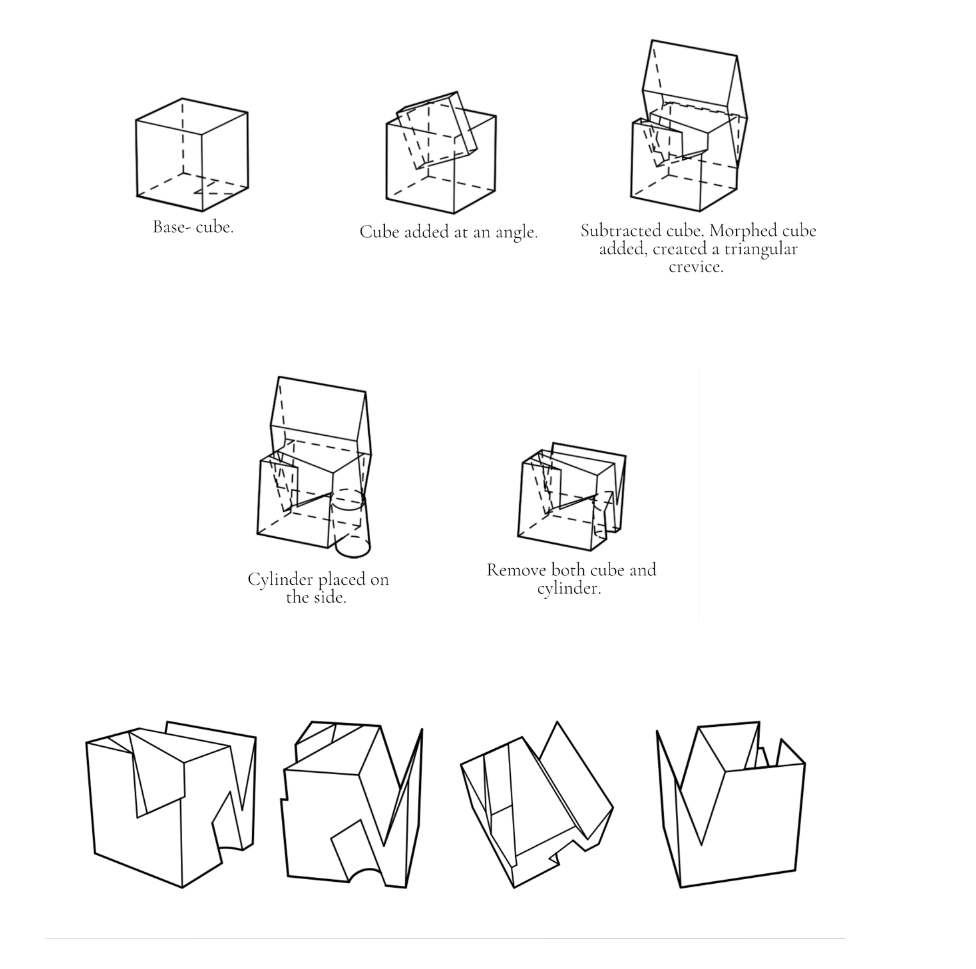 Base- cube.

Cube added at an angle.

Subtracted cube. Morphed cube added, created a triangular crevice.

Cylinder placed on the side.

Remove both cube and cylinder.