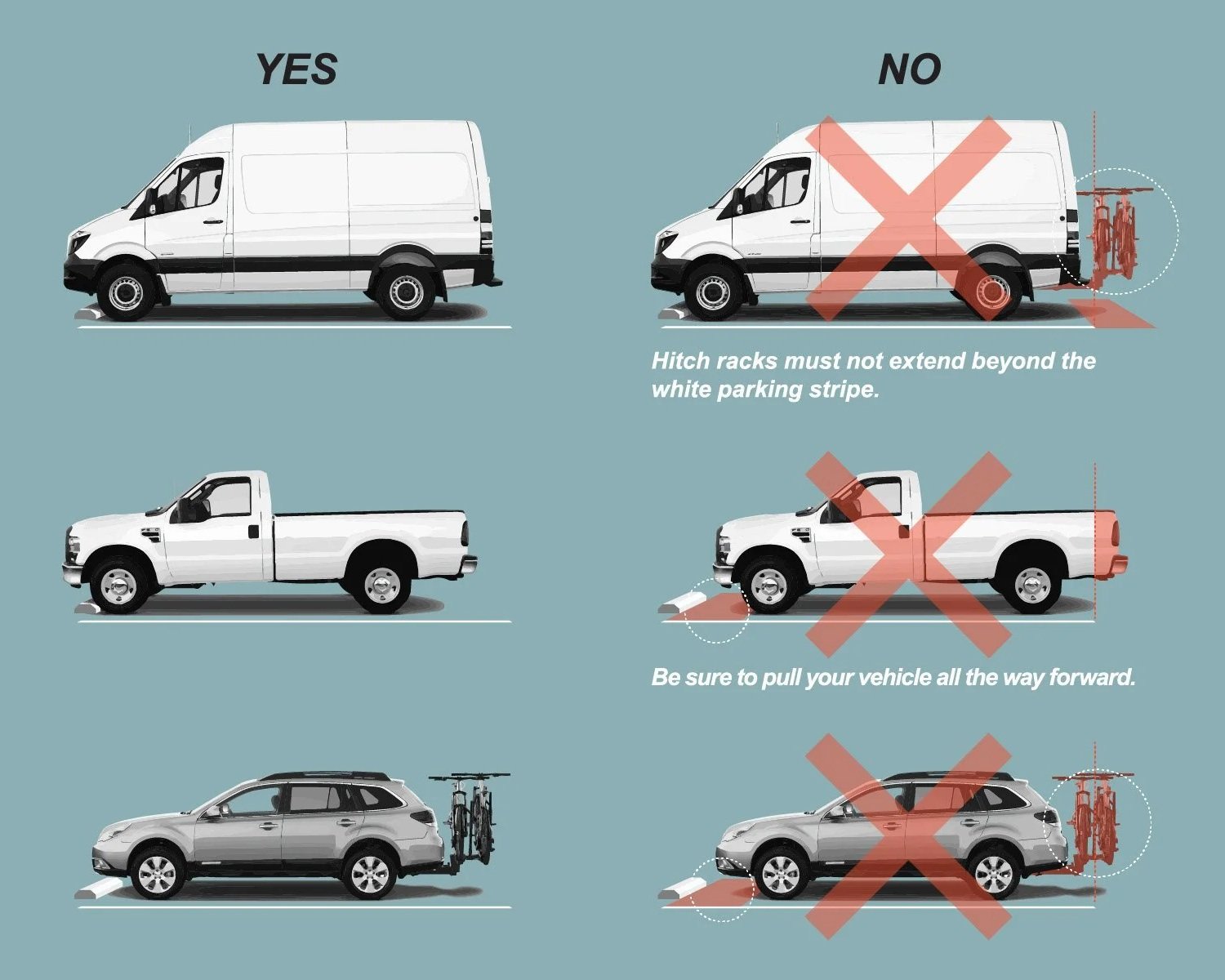 YES

NO

Hitch racks must not extend beyond the white parking stripe.

Be sure to pull your vehicle all the way forward.