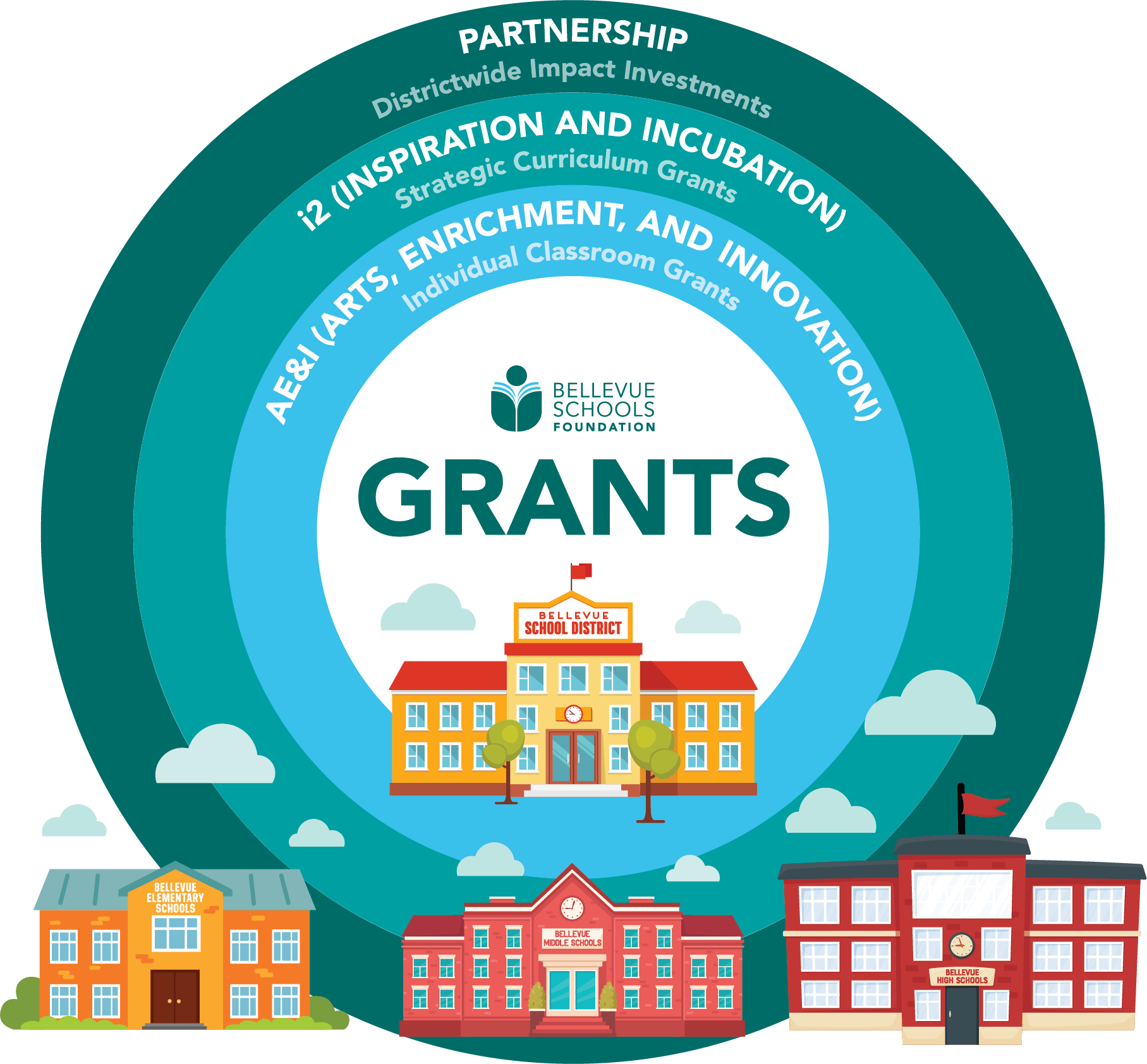 PARTNERSHIP
Districtwide Impact Investments

i2 (INSPIRATION AND INCUBATION)
Strategic Curriculum Grants

AE&I (ARTS, ENRICHMENT, AND INNOVATION)
Individual Classroom Grants

BELLEVUE SCHOOLS FOUNDATION

GRANTS

BELLEVUE SCHOOL DISTRICT

BELLEVUE ELEMENTARY SCHOOLS

BELLEVUE MIDDLE SCHOOLS

BELLEVUE HIGH SCHOOLS