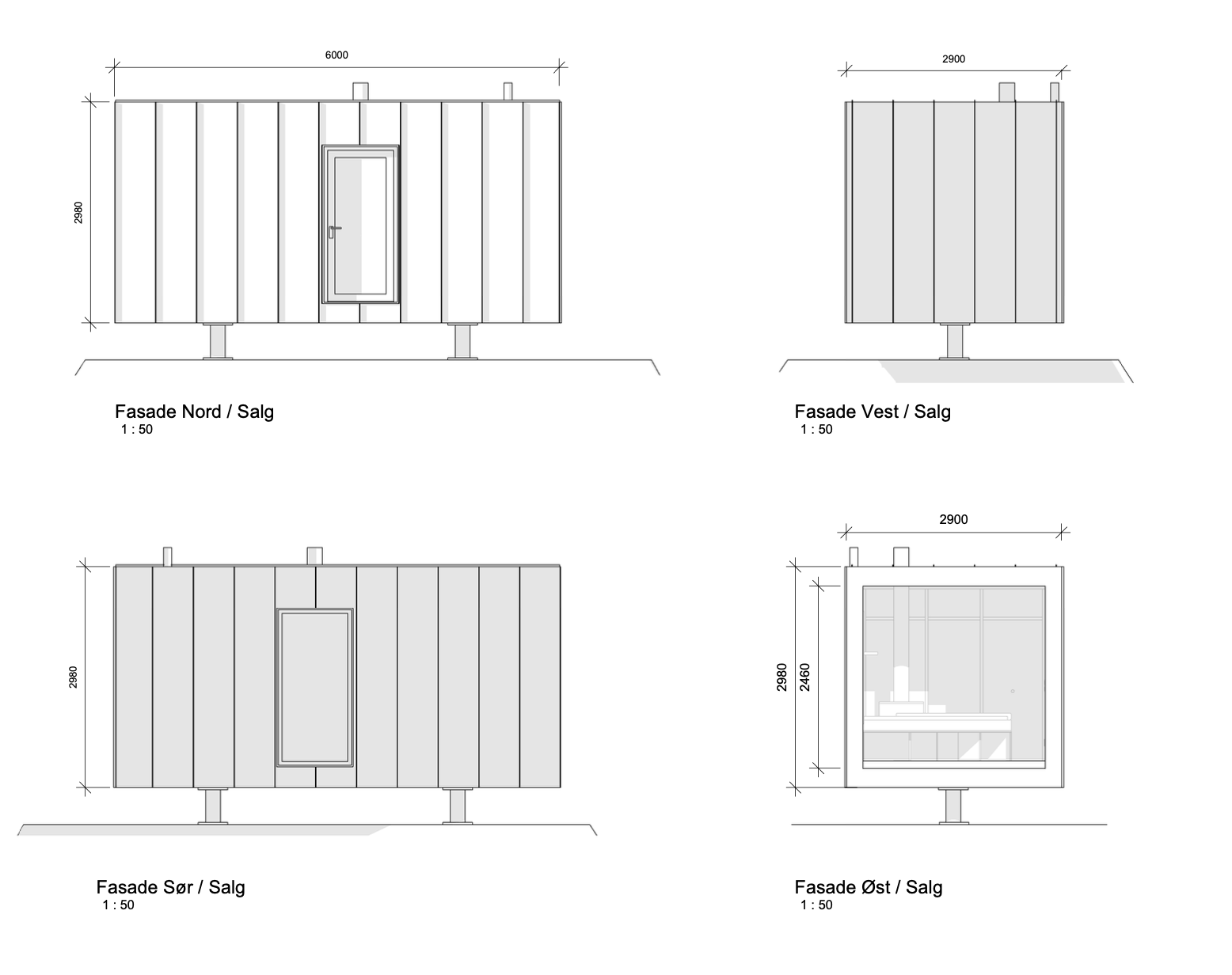 6000

2980

Fasade Nord / Salg
1 : 50

2900

Fasade Vest / Salg
1 : 50

2980

Fasade Sør / Salg
1 : 50

2900

2980

2460

Fasade Øst / Salg
1 : 50