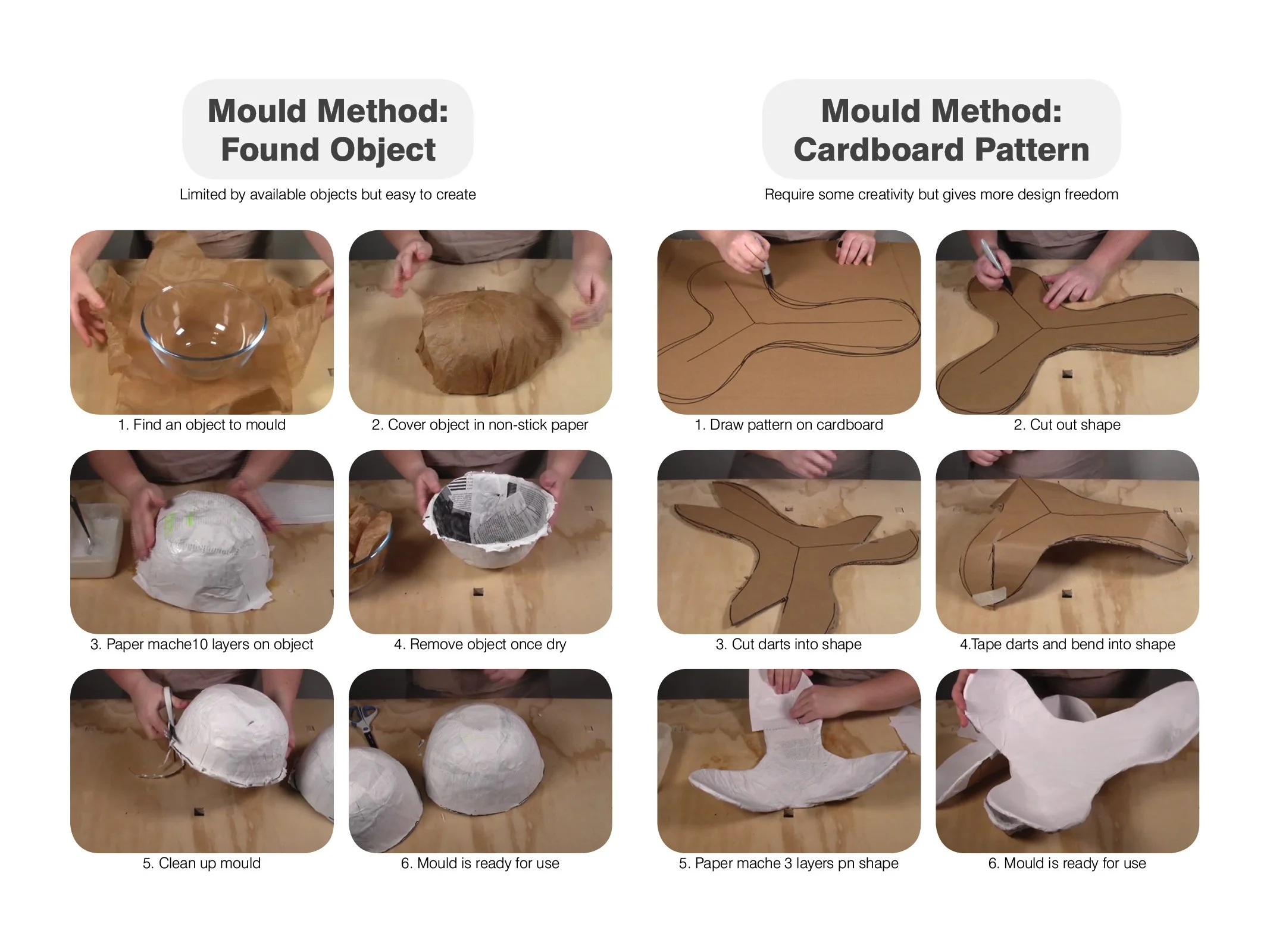 Mould Method:
Found Object

Limited by available objects but easy to create

1. Find an object to mould

2. Cover object in non-stick paper

3. Paper mache10 layers on object

4. Remove object once dry

5. Clean up mould

6. Mould is ready for use

Mould Method:
Cardboard Pattern

Require some creativity but gives more design freedom

1. Draw pattern on cardboard

2. Cut out shape

3. Cut darts into shape

4.Tape darts and bend into shape

5. Paper mache 3 layers pn shape

6. Mould is ready for use