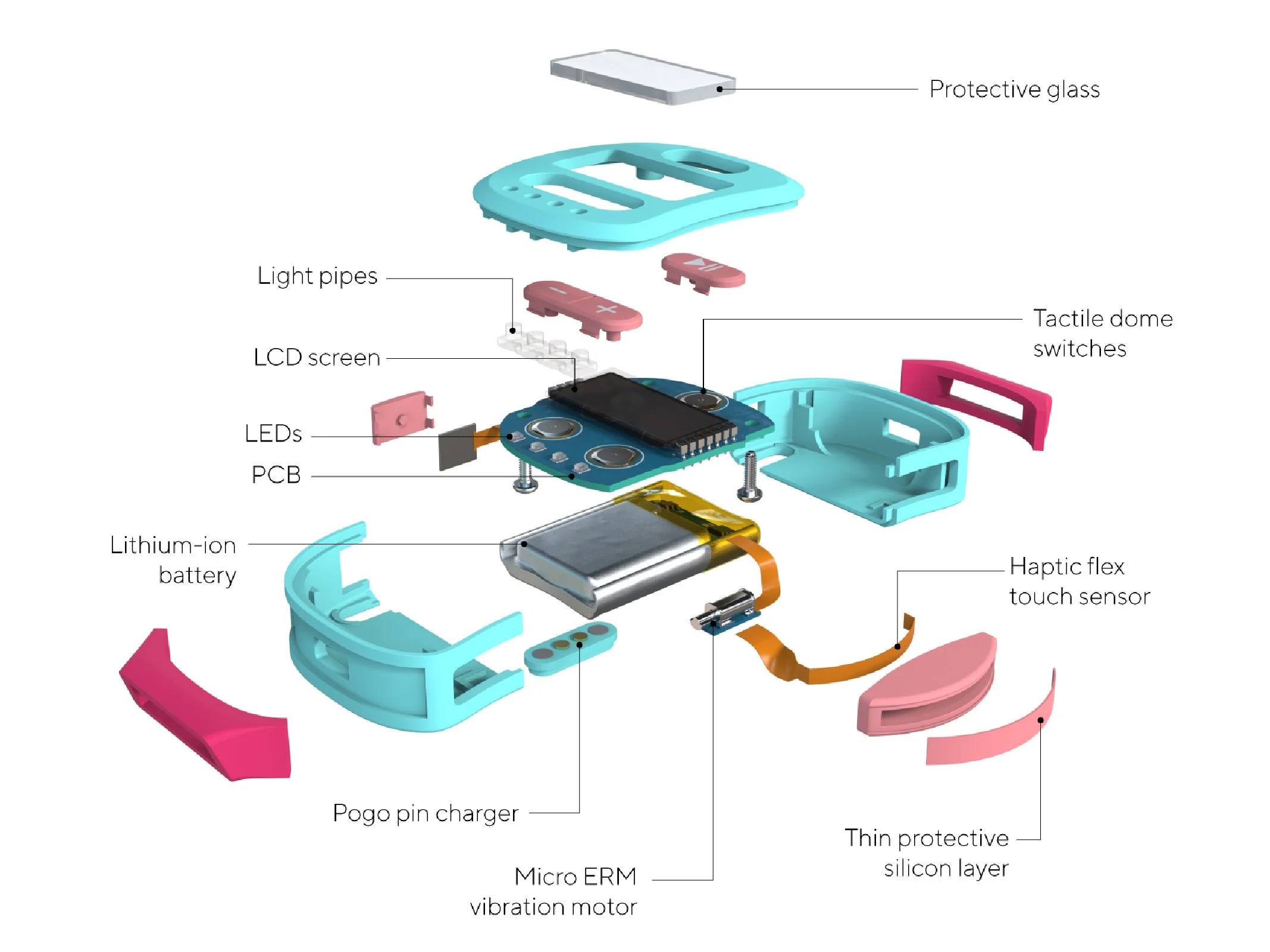 Protective glass

Light pipes

Tactile dome switches

LCD screen

LEDs

PCB

Lithium-ion battery

Haptic flex touch sensor

Pogo pin charger

Thin protective silicon layer

Micro ERM vibration motor