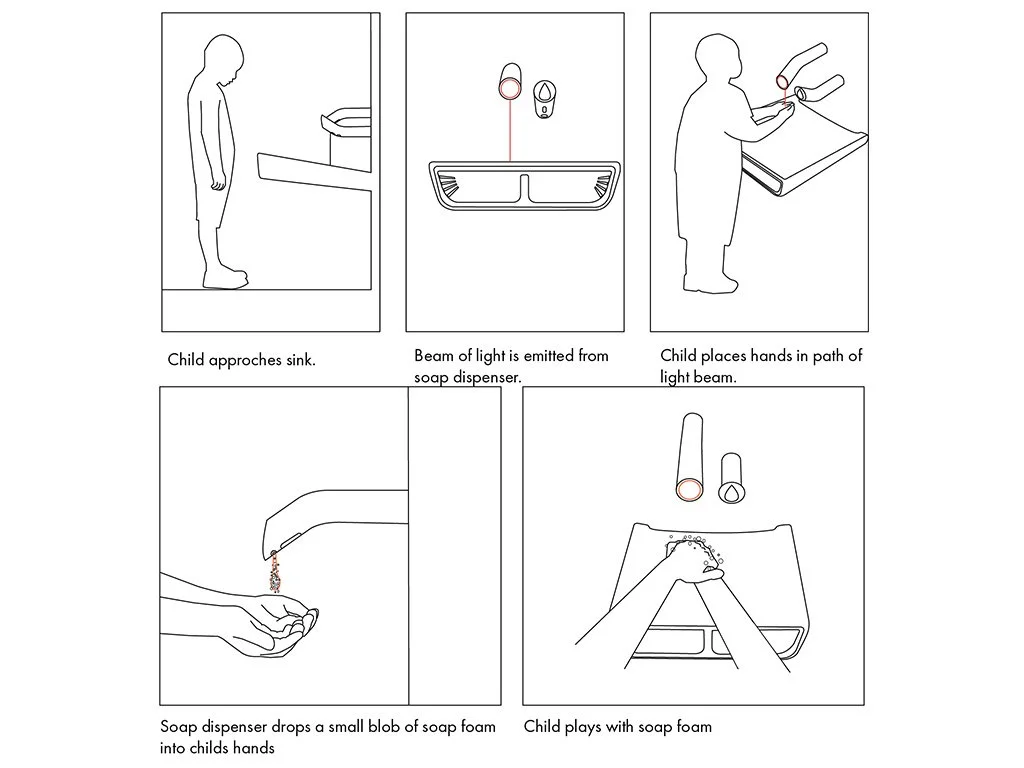 Child approches sink.

Beam of light is emitted from soap dispenser.

Child places hands in path of light beam.

Soap dispenser drops a small blob of soap foam into childs hands

Child plays with soap foam