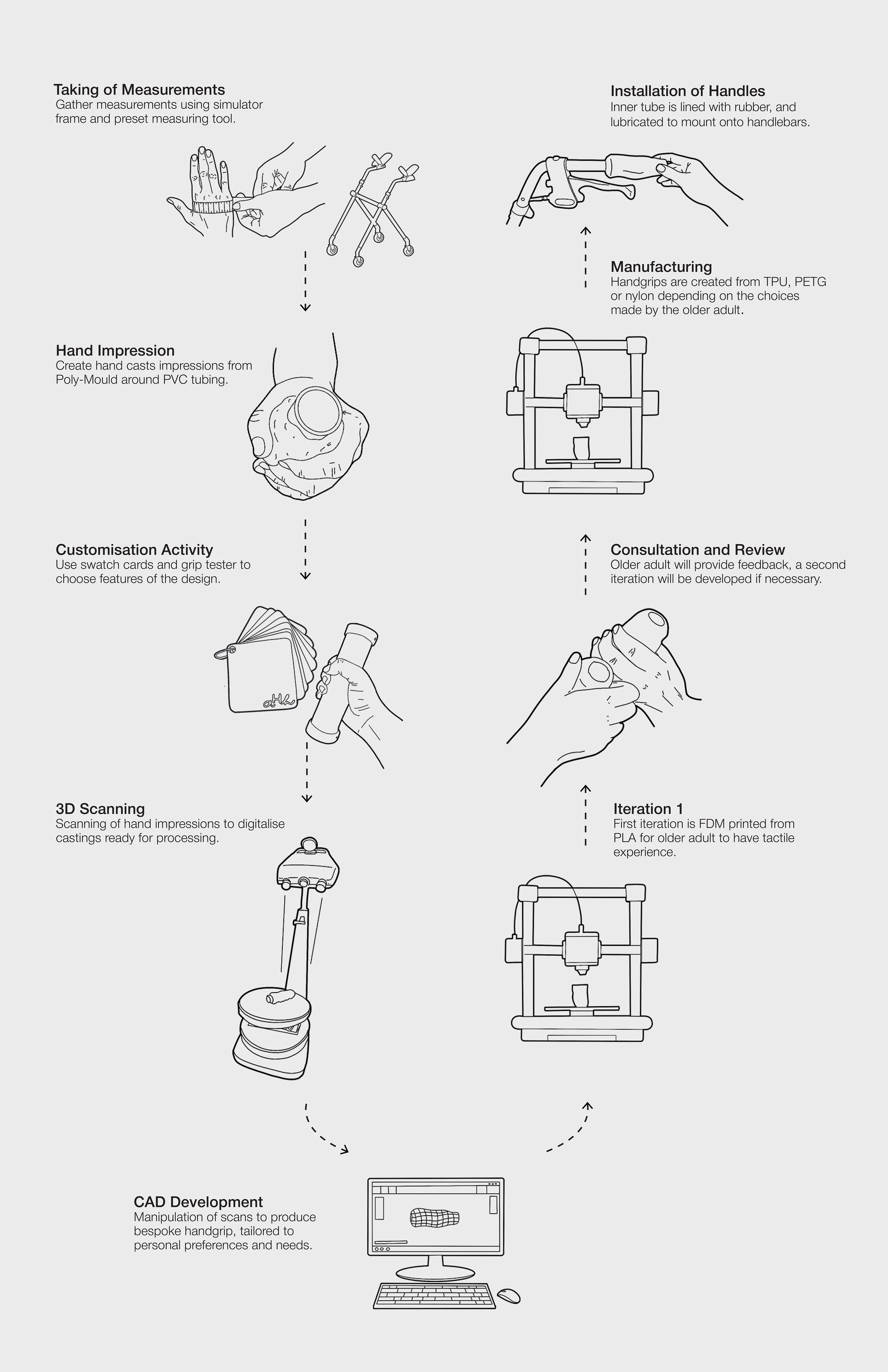 Taking of Measurements
Gather measurements using simulator frame and preset measuring tool.

Hand Impression
Create hand casts impressions from Poly-Mould around PVC tubing.

Customisation Activity
Use swatch cards and grip tester to choose features of the design.

3D Scanning
Scanning of hand impressions to digitalise castings ready for processing.

CAD Development
Manipulation of scans to produce bespoke handgrip, tailored to personal preferences and needs.

Iteration 1
First iteration is FDM printed from PLA for older adult to have tactile experience.

Consultation and Review
Older adult will provide feedback, a second iteration will be developed if necessary.

Manufacturing
Handgrips are created from TPU, PETG or nylon depending on the choices made by the older adult.

Installation of Handles
Inner tube is lined with rubber, and lubricated to mount onto handlebars.