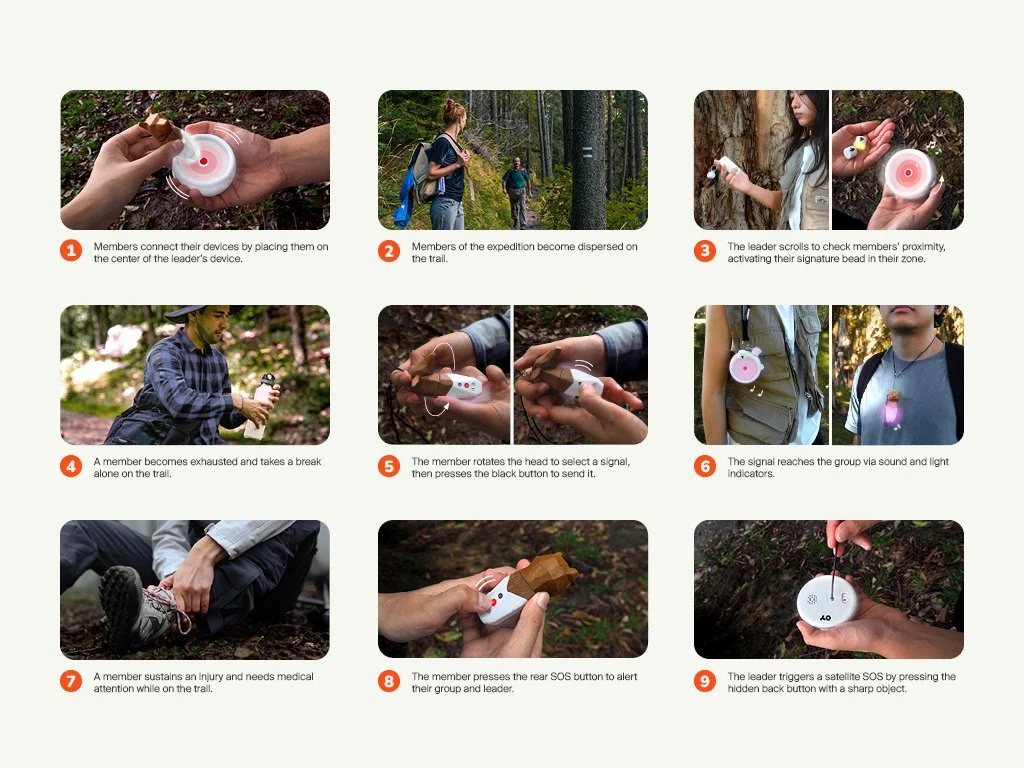 1 Members connect their devices by placing them on the center of the leader's device.

2 Members of the expedition become dispersed on the trail.

3 The leader scrolls to check members' proximity, activating their signature bead in their zone.

4 A member becomes exhausted and takes a break alone on the trail.

5 The member rotates the head to select a signal, then presses the black button to send it.

6 The signal reaches the group via sound and light indicators.

7 A member sustains an injury and needs medical attention while on the trail.

8 The member presses the rear SOS button to alert their group and leader.

9 The leader triggers a satellite SOS by pressing the hidden back button with a sharp object.