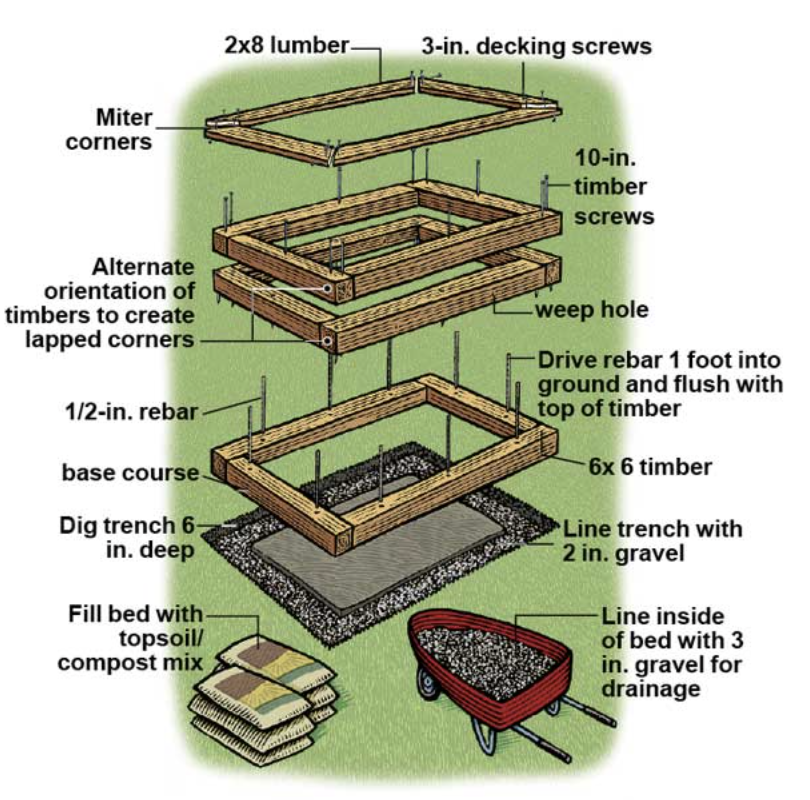 2x8 lumber

3-in. decking screws

Miter corners

10-in. timber screws

Alternate orientation of timbers to create lapped corners

weep hole

Drive rebar 1 foot into ground and flush with top of timber

1/2-in. rebar

base course

6x 6 timber

Dig trench 6 in. deep

Line trench with 2 in. gravel

Fill bed with topsoil/ compost mix

Line inside of bed with 3 in. gravel for drainage