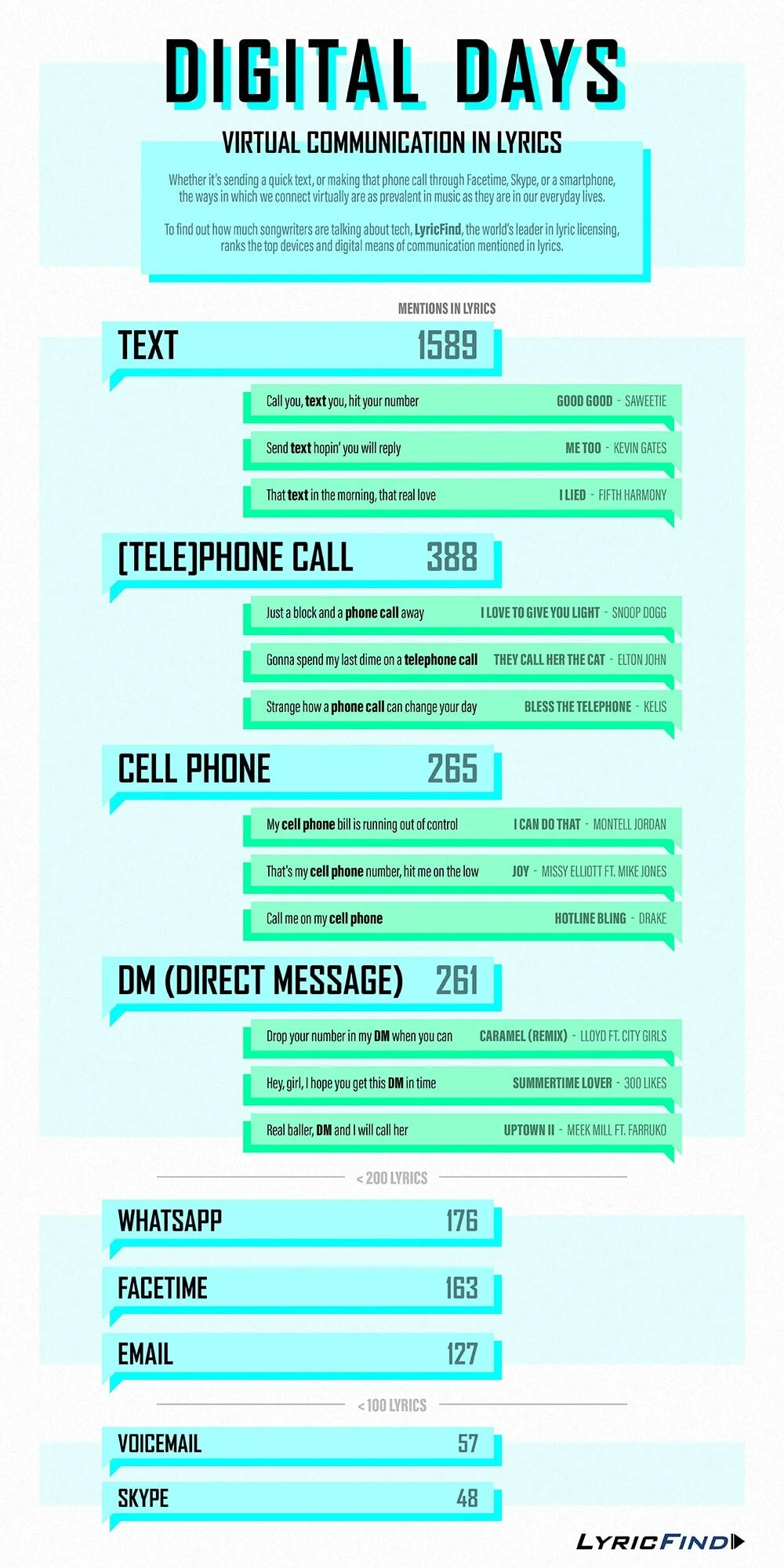 DIGITAL DAYS

VIRTUAL COMMUNICATION IN LYRICS

Whether it's sending a quick text, or making that phone call through Facetime, Skype, or a smartphone, the ways in which we connect virtually are as prevalent in music as they are in our everyday lives.

To find out how much songwriters are talking about tech, LyricFind, the world's leader in lyric licensing, ranks the top devices and digital means of communication mentioned in lyrics.

MENTIONS IN LYRICS

TEXT 1589

Call you, text you, hit your number GOOD GOOD - SAWEETIE

Send text hopin' you will reply ME TOO - KEVIN GATES

That text in the morning, that real love I LIED - FIFTH HARMONY

[TELE]PHONE CALL 388

Just a block and a phone call away I LOVE TO GIVE YOU LIGHT - SNOOP DOGG

Gonna spend my last dime on a telephone call THEY CALL HER THE CAT - ELTON JOHN

Strange how a phone call can change your day BLESS THE TELEPHONE - KELIS

CELL PHONE 265

My cell phone bill is running out of control I CAN DO THAT - MONTELL JORDAN

That's my cell phone number, hit me on the low JOY - MISSY ELLIOTT FT. MIKE JONES

Call me on my cell phone HOTLINE BLING - DRAKE

DM (DIRECT MESSAGE) 261

Drop your number in my DM when you can CARAMEL (REMIX) - LLOYD FT. CITY GIRLS

Hey, girl, I hope you get this DM in time SUMMERTIME LOVER - 300 LIKES

Real baller, DM and I will call her UPTOWN II - MEEK MILL FT. FARRUKO

< 200 LYRICS

WHATSAPP 176

FACETIME 163

EMAIL 127

< 100 LYRICS

VOICEMAIL 57

SKYPE 48

LYRICFIND