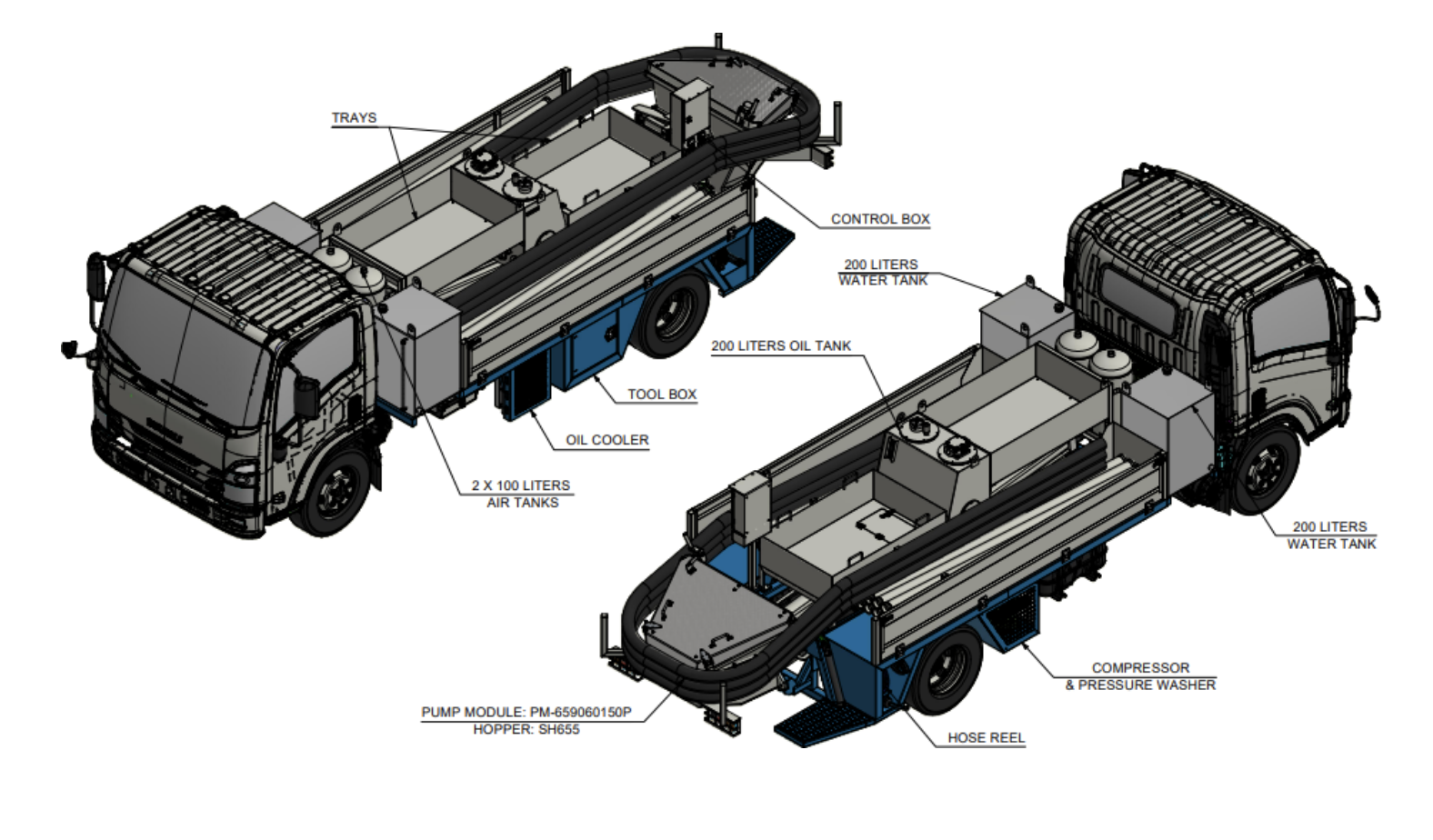 TRAYS

CONTROL BOX

200 LITERS
WATER TANK

200 LITERS OIL TANK

TOOL BOX

OIL COOLER

2 X 100 LITERS
AIR TANKS

200 LITERS
WATER TANK

COMPRESSOR
& PRESSURE WASHER

PUMP MODULE: PM-659060150P
HOPPER: SH655

HOSE REEL