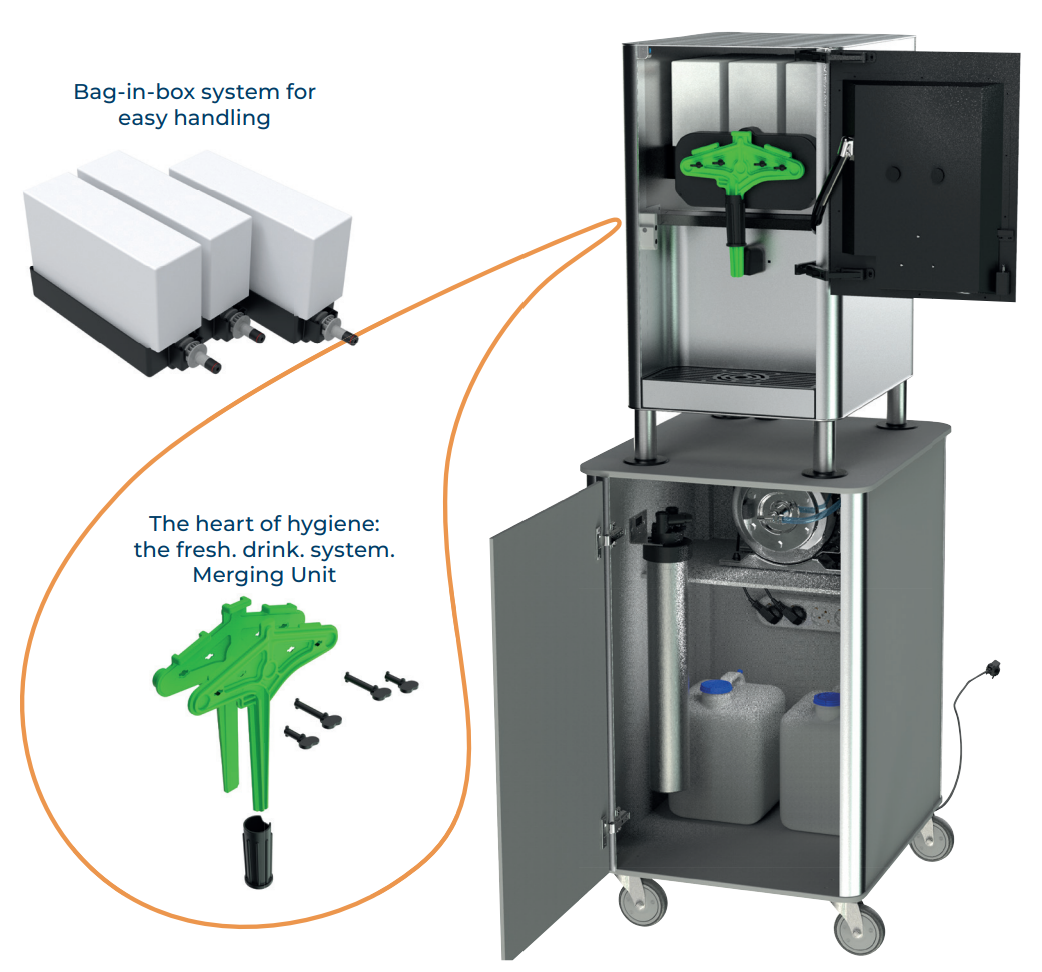 Bag-in-box system for easy handling

The heart of hygiene: the fresh. drink. system. Merging Unit