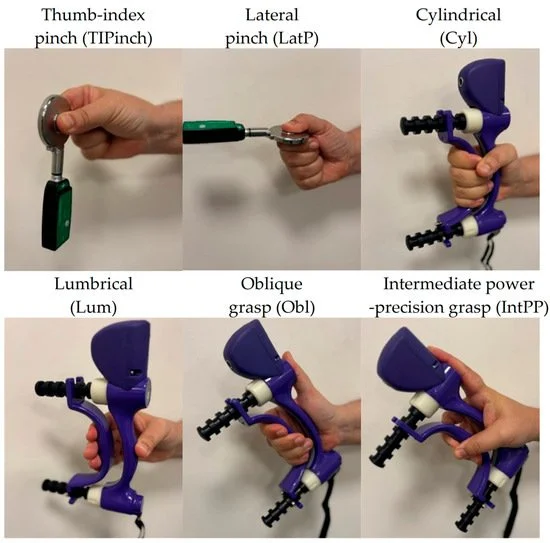 Thumb-index pinch (TIPinch)

Lateral pinch (LatP)

Cylindrical (Cyl)

Lumbrical (Lum)

Oblique grasp (Obl)

Intermediate power -precision grasp (IntPP)