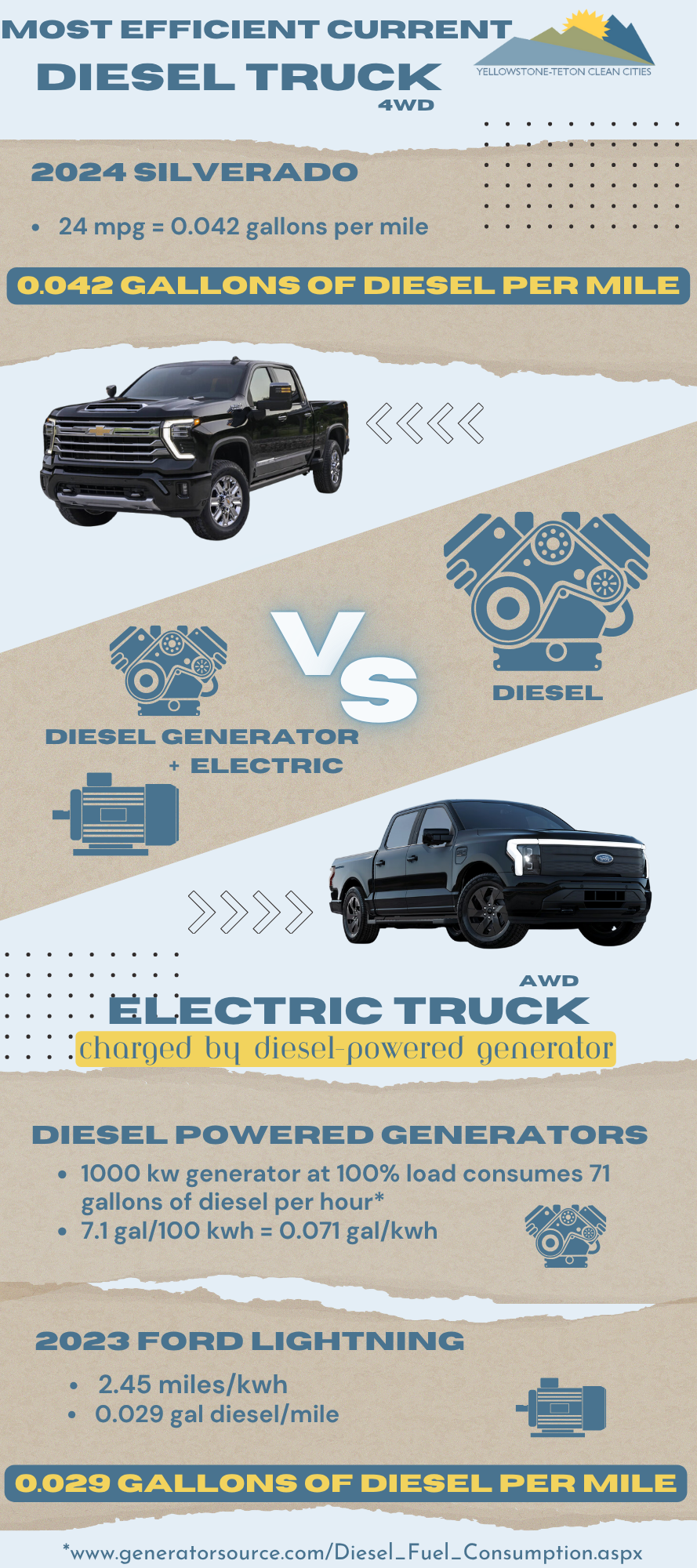 MOST EFFICIENT CURRENT
DIESEL TRUCK
4WD

YELLOWSTONE-TETON CLEAN CITIES

2024 SILVERADO

• 24 mpg = 0.042 gallons per mile

0.042 GALLONS OF DIESEL PER MILE

VS

DIESEL

DIESEL GENERATOR
+ ELECTRIC

AWD
ELECTRIC TRUCK
charged by diesel-powered generator

DIESEL POWERED GENERATORS

• 1000 kw generator at 100% load consumes 71 gallons of diesel per hour*
• 7.1 gal/100 kwh = 0.071 gal/kwh

2023 FORD LIGHTNING

• 2.45 miles/kwh
• 0.029 gal diesel/mile

0.029 GALLONS OF DIESEL PER MILE

*www.generatorsource.com/Diesel_Fuel_Consumption.aspx