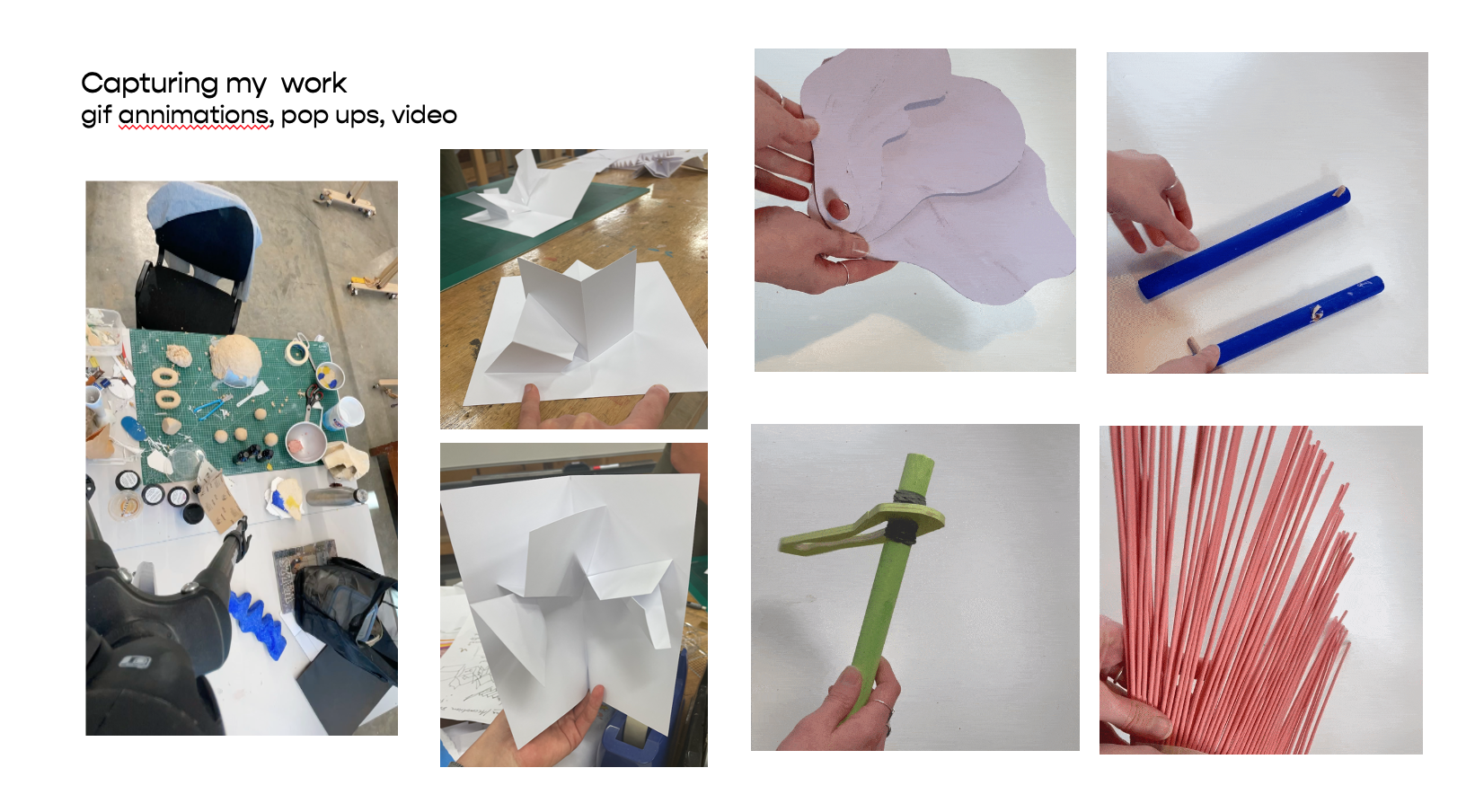 Capturing my  work
gif annimations, pop ups, video