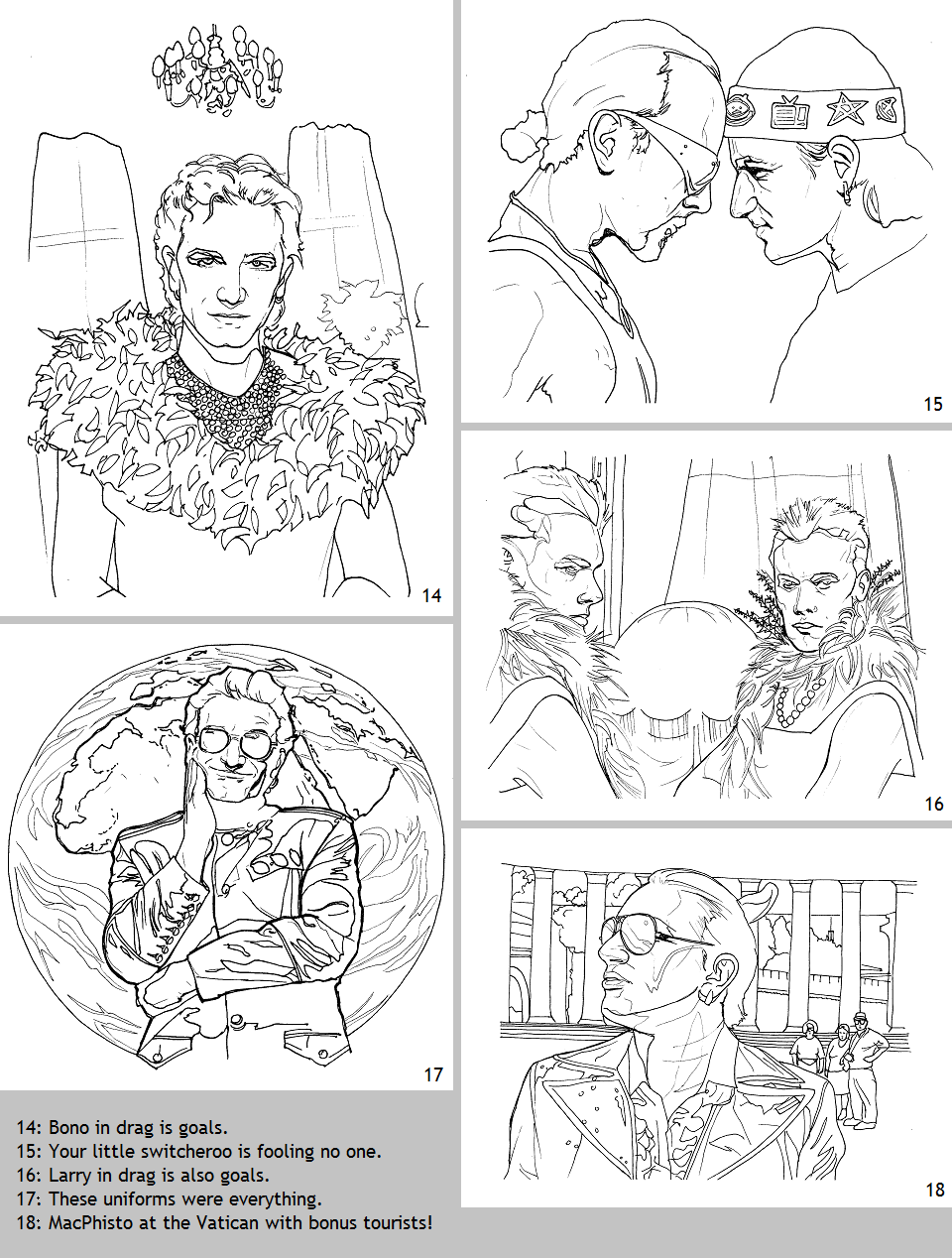 14

15

16

17

18

14: Bono in drag is goals.
15: Your little switcheroo is fooling no one.
16: Larry in drag is also goals.
17: These uniforms were everything.
18: MacPhisto at the Vatican with bonus tourists!