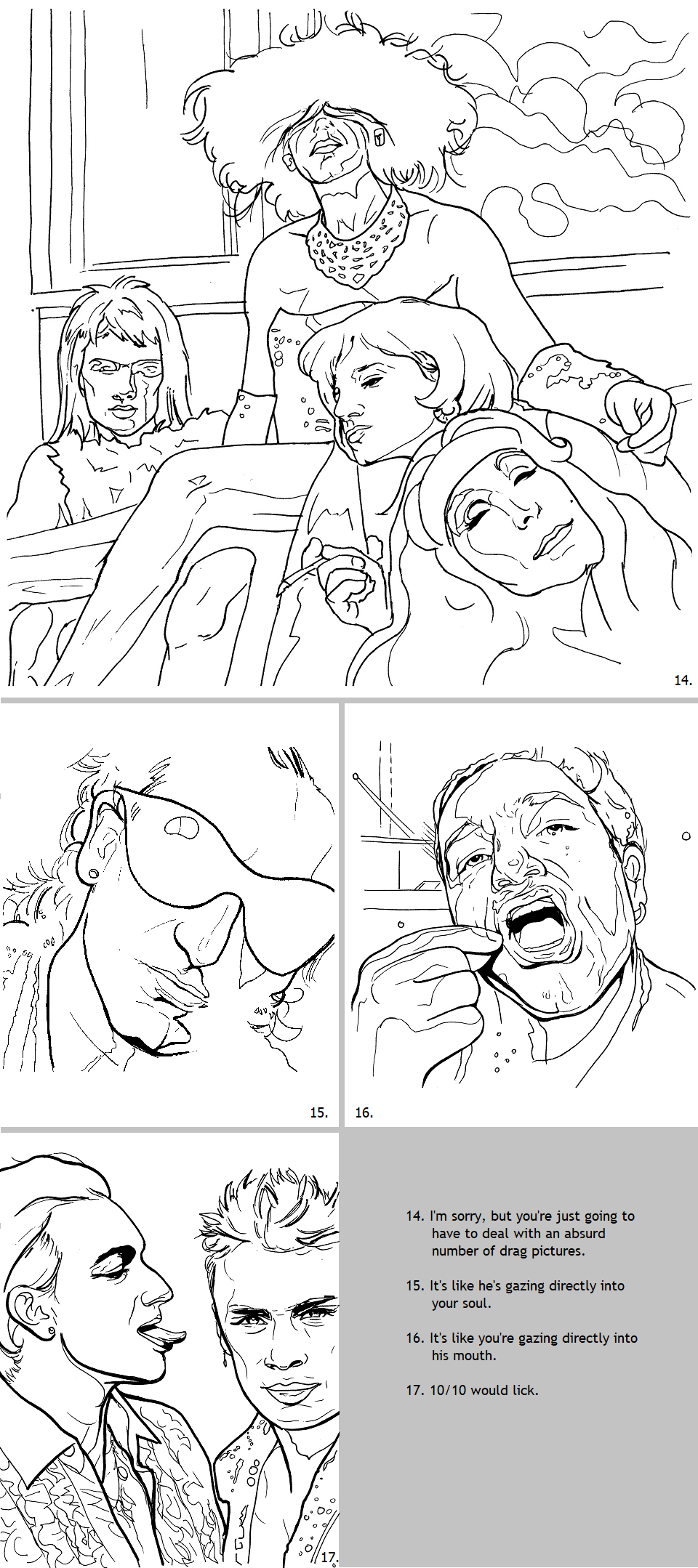 14.

15.

16.

17.

14. I'm sorry, but you're just going to have to deal with an absurd number of drag pictures.

15. It's like he's gazing directly into your soul.

16. It's like you're gazing directly into his mouth.

17. 10/10 would lick.