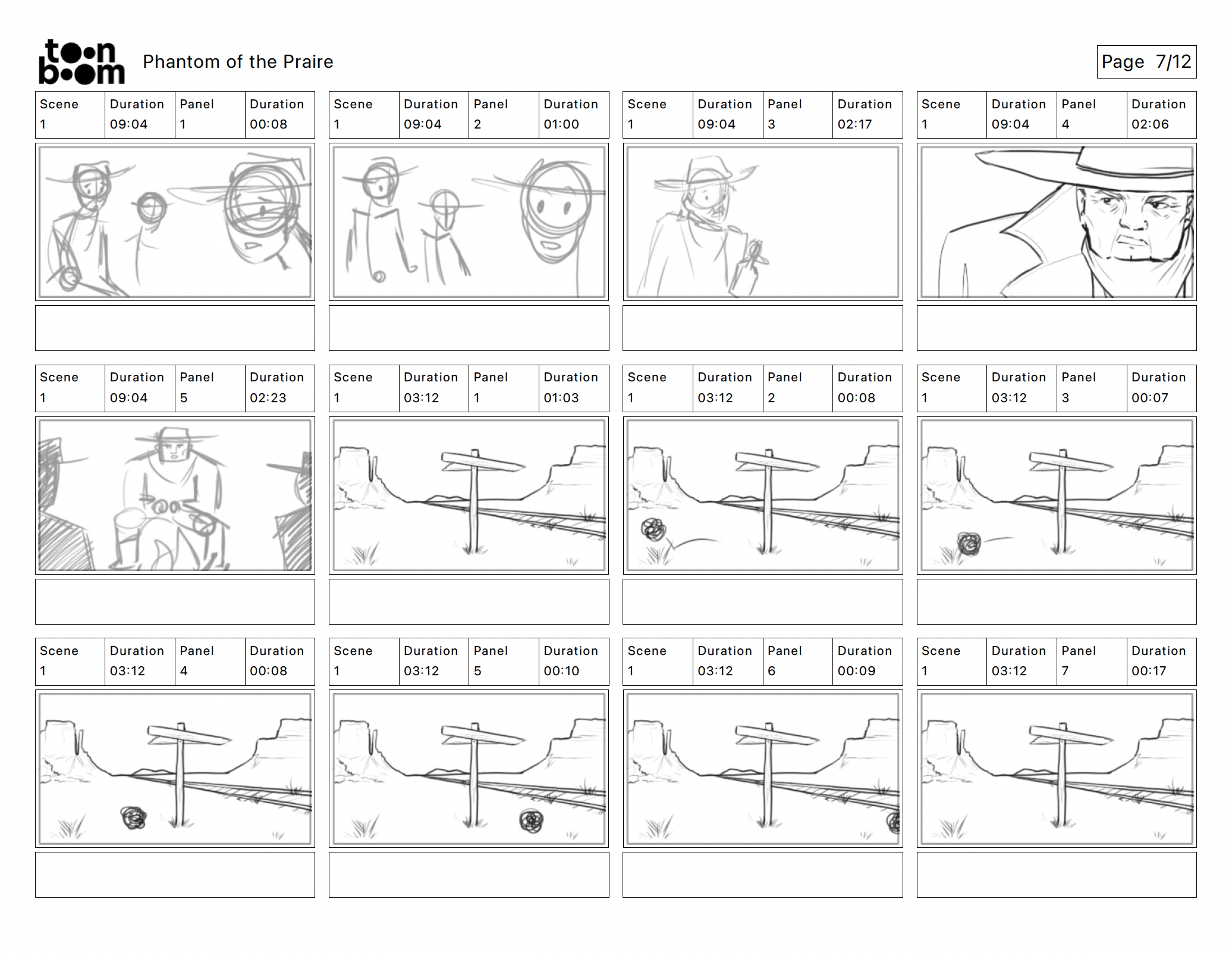 toon boom Phantom of the Praire

Page 7/12

| Scene | Duration | Panel | Duration |
|---|---|---|---|
| 1 | 09:04 | 1 | 00:08 |

| Scene | Duration | Panel | Duration |
|---|---|---|---|
| 1 | 09:04 | 2 | 01:00 |

| Scene | Duration | Panel | Duration |
|---|---|---|---|
| 1 | 09:04 | 3 | 02:17 |

| Scene | Duration | Panel | Duration |
|---|---|---|---|
| 1 | 09:04 | 4 | 02:06 |

| Scene | Duration | Panel | Duration |
|---|---|---|---|
| 1 | 09:04 | 5 | 02:23 |

| Scene | Duration | Panel | Duration |
|---|---|---|---|
| 1 | 03:12 | 1 | 01:03 |

| Scene | Duration | Panel | Duration |
|---|---|---|---|
| 1 | 03:12 | 2 | 00:08 |

| Scene | Duration | Panel | Duration |
|---|---|---|---|
| 1 | 03:12 | 3 | 00:07 |

| Scene | Duration | Panel | Duration |
|---|---|---|---|
| 1 | 03:12 | 4 | 00:08 |

| Scene | Duration | Panel | Duration |
|---|---|---|---|
| 1 | 03:12 | 5 | 00:10 |

| Scene | Duration | Panel | Duration |
|---|---|---|---|
| 1 | 03:12 | 6 | 00:09 |

| Scene | Duration | Panel | Duration |
|---|---|---|---|
| 1 | 03:12 | 7 | 00:17 |