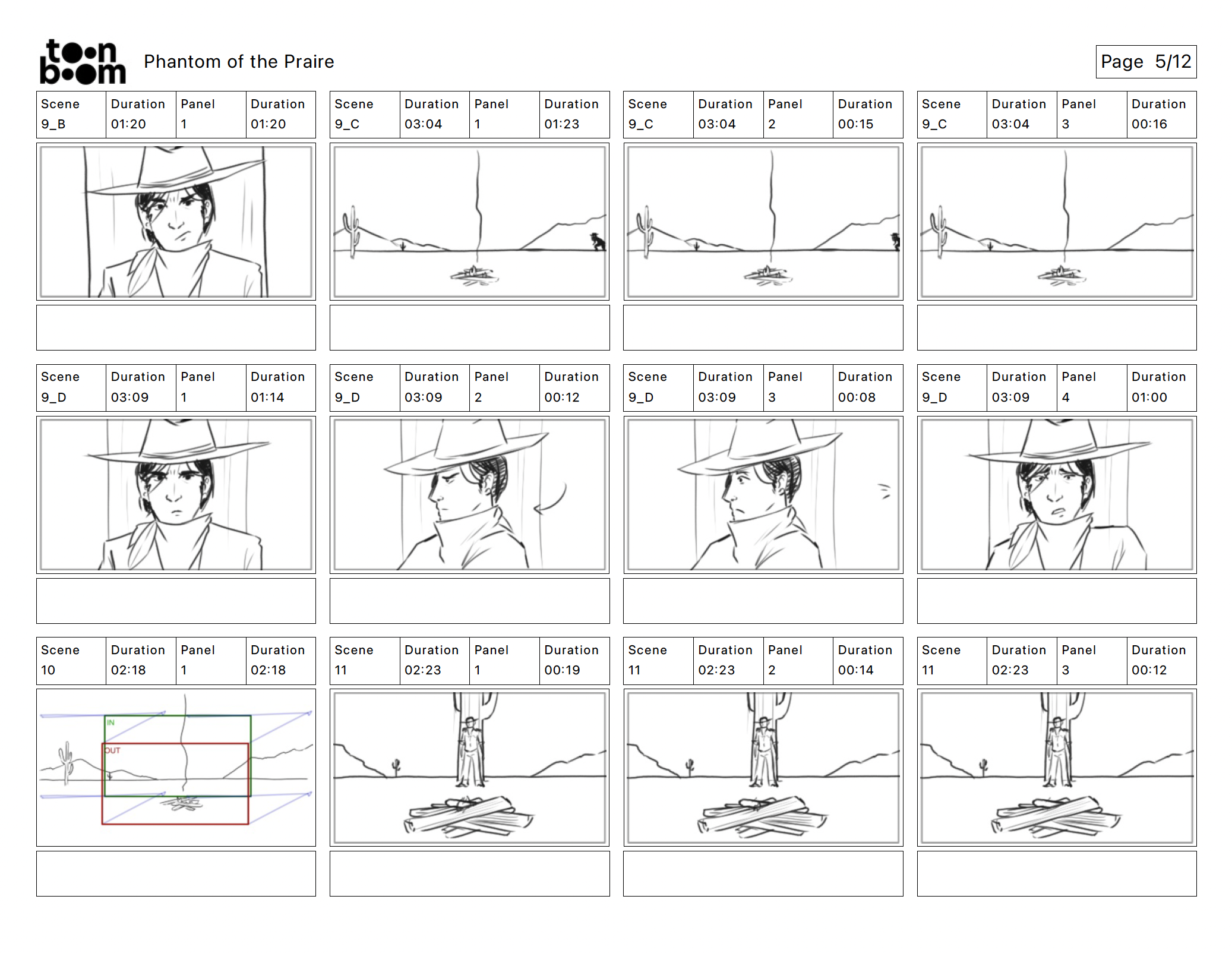 toon boom Phantom of the Praire

Page 5/12

| Scene | Duration | Panel | Duration |
|---|---|---|---|
| 9_B | 01:20 | 1 | 01:20 |

| Scene | Duration | Panel | Duration |
|---|---|---|---|
| 9_C | 03:04 | 1 | 01:23 |

| Scene | Duration | Panel | Duration |
|---|---|---|---|
| 9_C | 03:04 | 2 | 00:15 |

| Scene | Duration | Panel | Duration |
|---|---|---|---|
| 9_C | 03:04 | 3 | 00:16 |

| Scene | Duration | Panel | Duration |
|---|---|---|---|
| 9_D | 03:09 | 1 | 01:14 |

| Scene | Duration | Panel | Duration |
|---|---|---|---|
| 9_D | 03:09 | 2 | 00:12 |

| Scene | Duration | Panel | Duration |
|---|---|---|---|
| 9_D | 03:09 | 3 | 00:08 |

| Scene | Duration | Panel | Duration |
|---|---|---|---|
| 9_D | 03:09 | 4 | 01:00 |

| Scene | Duration | Panel | Duration |
|---|---|---|---|
| 10 | 02:18 | 1 | 02:18 |

IN
OUT

| Scene | Duration | Panel | Duration |
|---|---|---|---|
| 11 | 02:23 | 1 | 00:19 |

| Scene | Duration | Panel | Duration |
|---|---|---|---|
| 11 | 02:23 | 2 | 00:14 |

| Scene | Duration | Panel | Duration |
|---|---|---|---|
| 11 | 02:23 | 3 | 00:12 |