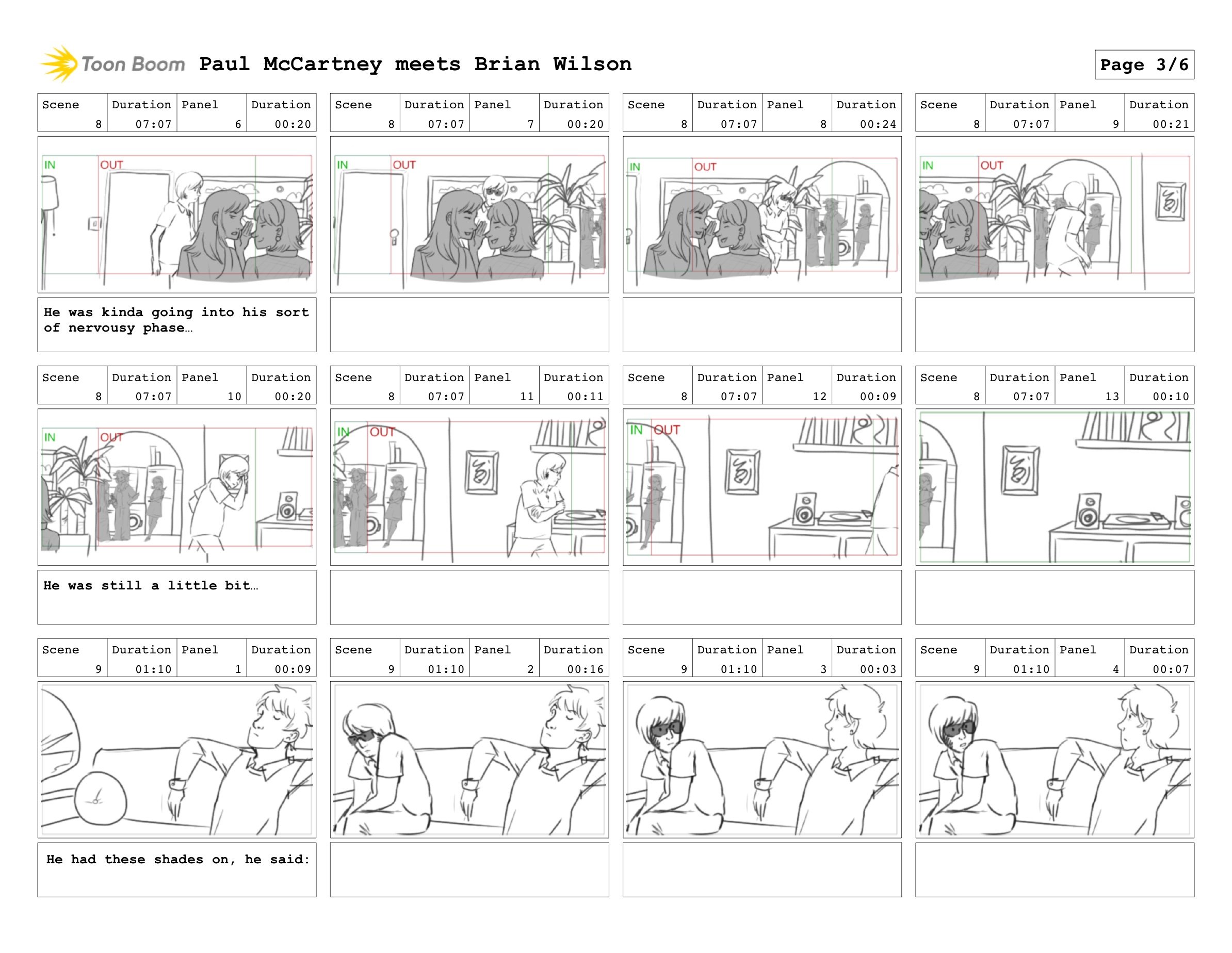 Toon Boom Paul McCartney meets Brian Wilson

Page 3/6

| Scene | Duration | Panel | Duration |
|---|---|---|---|
| 8 | 07:07 | 6 | 00:20 |

IN OUT

He was kinda going into his sort of nervousy phase…

| Scene | Duration | Panel | Duration |
|---|---|---|---|
| 8 | 07:07 | 7 | 00:20 |

IN OUT

| Scene | Duration | Panel | Duration |
|---|---|---|---|
| 8 | 07:07 | 8 | 00:24 |

IN OUT

| Scene | Duration | Panel | Duration |
|---|---|---|---|
| 8 | 07:07 | 9 | 00:21 |

IN OUT

| Scene | Duration | Panel | Duration |
|---|---|---|---|
| 8 | 07:07 | 10 | 00:20 |

IN OUT

He was still a little bit…

| Scene | Duration | Panel | Duration |
|---|---|---|---|
| 8 | 07:07 | 11 | 00:11 |

IN OUT

| Scene | Duration | Panel | Duration |
|---|---|---|---|
| 8 | 07:07 | 12 | 00:09 |

IN OUT

| Scene | Duration | Panel | Duration |
|---|---|---|---|
| 8 | 07:07 | 13 | 00:10 |

| Scene | Duration | Panel | Duration |
|---|---|---|---|
| 9 | 01:10 | 1 | 00:09 |

He had these shades on, he said:

| Scene | Duration | Panel | Duration |
|---|---|---|---|
| 9 | 01:10 | 2 | 00:16 |

| Scene | Duration | Panel | Duration |
|---|---|---|---|
| 9 | 01:10 | 3 | 00:03 |

| Scene | Duration | Panel | Duration |
|---|---|---|---|
| 9 | 01:10 | 4 | 00:07 |