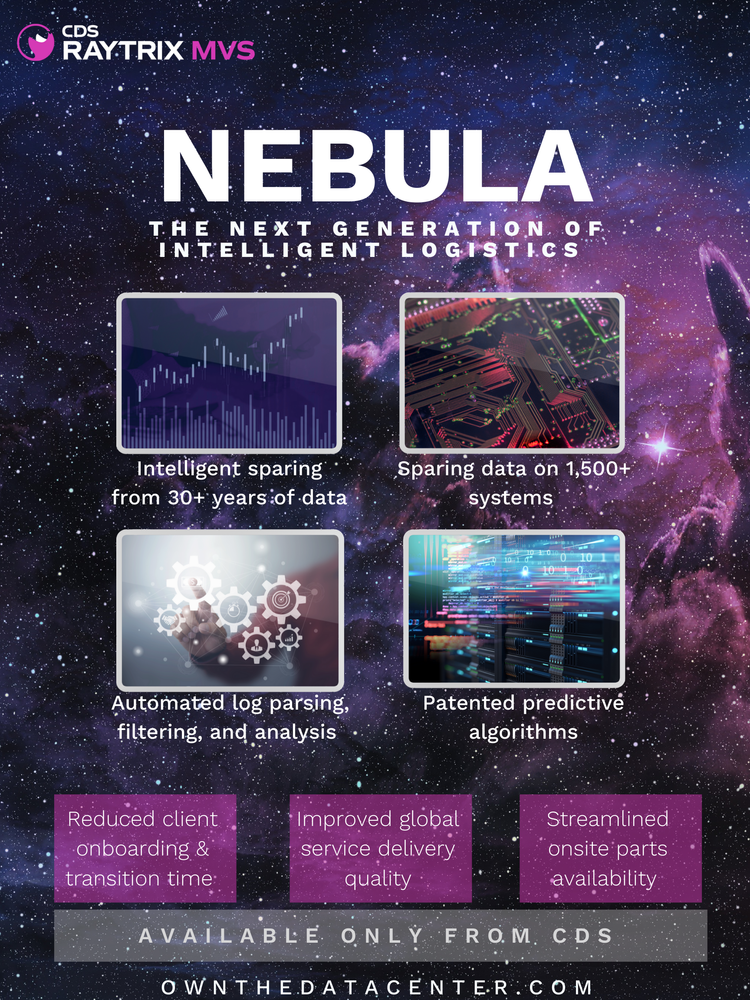 CDS RAYTRIX MVS

NEBULA

THE NEXT GENERATION OF INTELLIGENT LOGISTICS

Intelligent sparing from 30+ years of data

Sparing data on 1,500+ systems

Automated log parsing, filtering, and analysis

Patented predictive algorithms

Reduced client onboarding & transition time

Improved global service delivery quality

Streamlined onsite parts availability

AVAILABLE ONLY FROM CDS

OWNTHEDATACENTER.COM