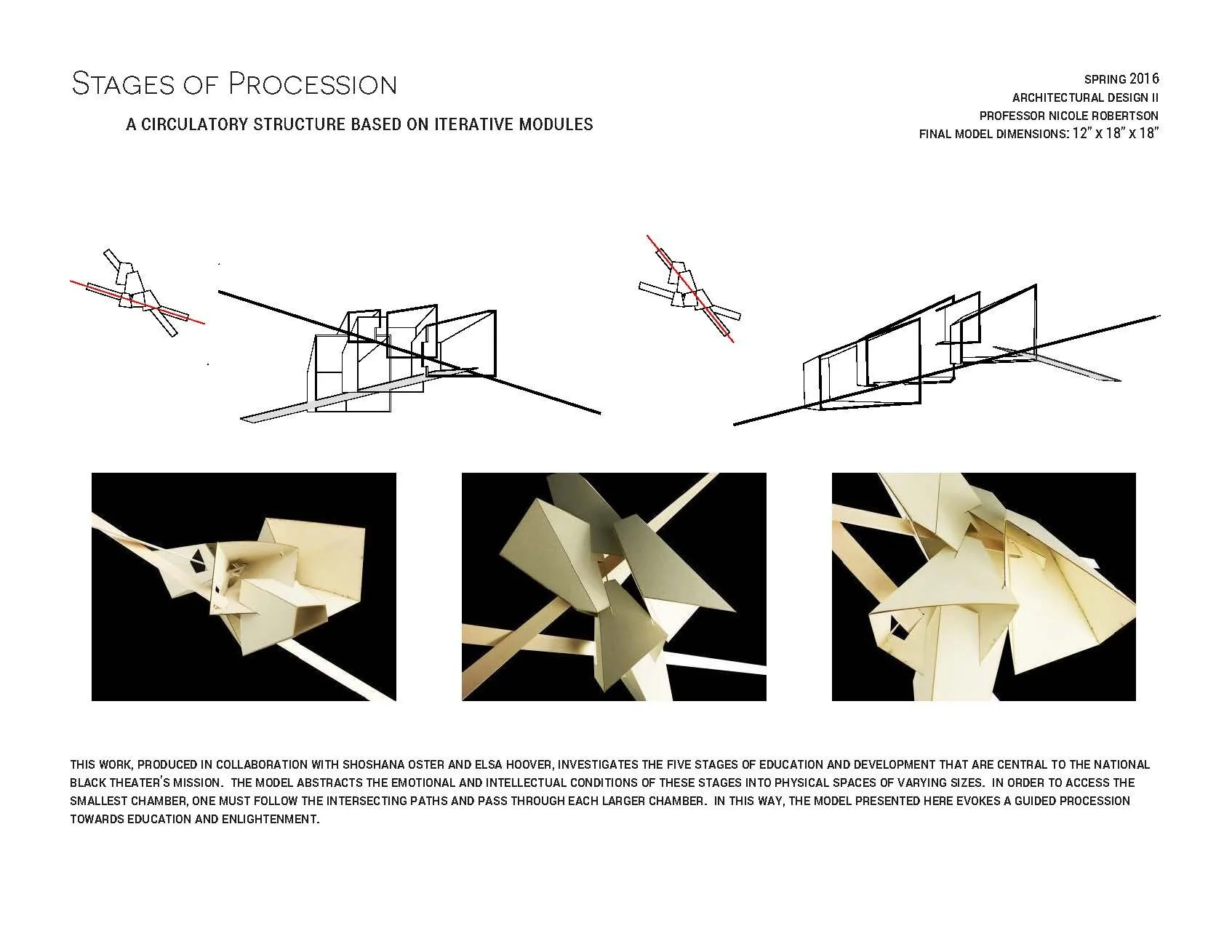 STAGES OF PROCESSION

A CIRCULATORY STRUCTURE BASED ON ITERATIVE MODULES

SPRING 2016
ARCHITECTURAL DESIGN II
PROFESSOR NICOLE ROBERTSON
FINAL MODEL DIMENSIONS: 12" x 18" x 18"

THIS WORK, PRODUCED IN COLLABORATION WITH SHOSHANA OSTER AND ELSA HOOVER, INVESTIGATES THE FIVE STAGES OF EDUCATION AND DEVELOPMENT THAT ARE CENTRAL TO THE NATIONAL BLACK THEATER'S MISSION. THE MODEL ABSTRACTS THE EMOTIONAL AND INTELLECTUAL CONDITIONS OF THESE STAGES INTO PHYSICAL SPACES OF VARYING SIZES. IN ORDER TO ACCESS THE SMALLEST CHAMBER, ONE MUST FOLLOW THE INTERSECTING PATHS AND PASS THROUGH EACH LARGER CHAMBER. IN THIS WAY, THE MODEL PRESENTED HERE EVOKES A GUIDED PROCESSION TOWARDS EDUCATION AND ENLIGHTENMENT.