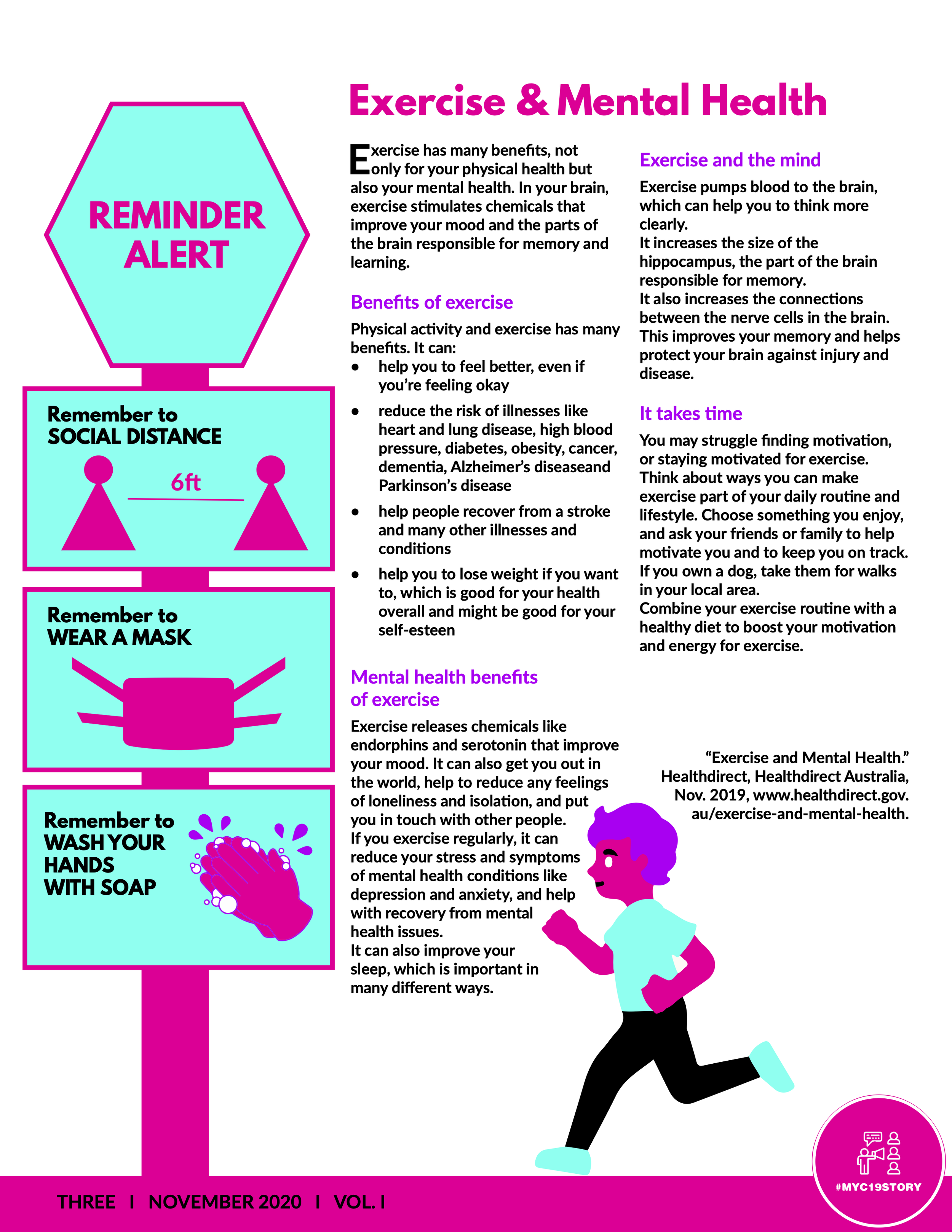 REMINDER ALERT

Remember to
SOCIAL DISTANCE

6ft

Remember to
WEAR A MASK

Remember to
WASH YOUR HANDS WITH SOAP

Exercise & Mental Health

Exercise has many benefits, not only for your physical health but also your mental health. In your brain, exercise stimulates chemicals that improve your mood and the parts of the brain responsible for memory and learning.

Benefits of exercise

Physical activity and exercise has many benefits. It can:
• help you to feel better, even if you're feeling okay
• reduce the risk of illnesses like heart and lung disease, high blood pressure, diabetes, obesity, cancer, dementia, Alzheimer's diseaseand Parkinson's disease
• help people recover from a stroke and many other illnesses and conditions
• help you to lose weight if you want to, which is good for your health overall and might be good for your self-esteen

Mental health benefits of exercise

Exercise releases chemicals like endorphins and serotonin that improve your mood. It can also get you out in the world, help to reduce any feelings of loneliness and isolation, and put you in touch with other people.
If you exercise regularly, it can reduce your stress and symptoms of mental health conditions like depression and anxiety, and help with recovery from mental health issues.
It can also improve your sleep, which is important in many different ways.

Exercise and the mind

Exercise pumps blood to the brain, which can help you to think more clearly.
It increases the size of the hippocampus, the part of the brain responsible for memory.
It also increases the connections between the nerve cells in the brain. This improves your memory and helps protect your brain against injury and disease.

It takes time

You may struggle finding motivation, or staying motivated for exercise. Think about ways you can make exercise part of your daily routine and lifestyle. Choose something you enjoy, and ask your friends or family to help motivate you and to keep you on track.
If you own a dog, take them for walks in your local area.
Combine your exercise routine with a healthy diet to boost your motivation and energy for exercise.

"Exercise and Mental Health." Healthdirect, Healthdirect Australia, Nov. 2019, www.healthdirect.gov.au/exercise-and-mental-health.

THREE I NOVEMBER 2020 I VOL. I

#MYC19STORY