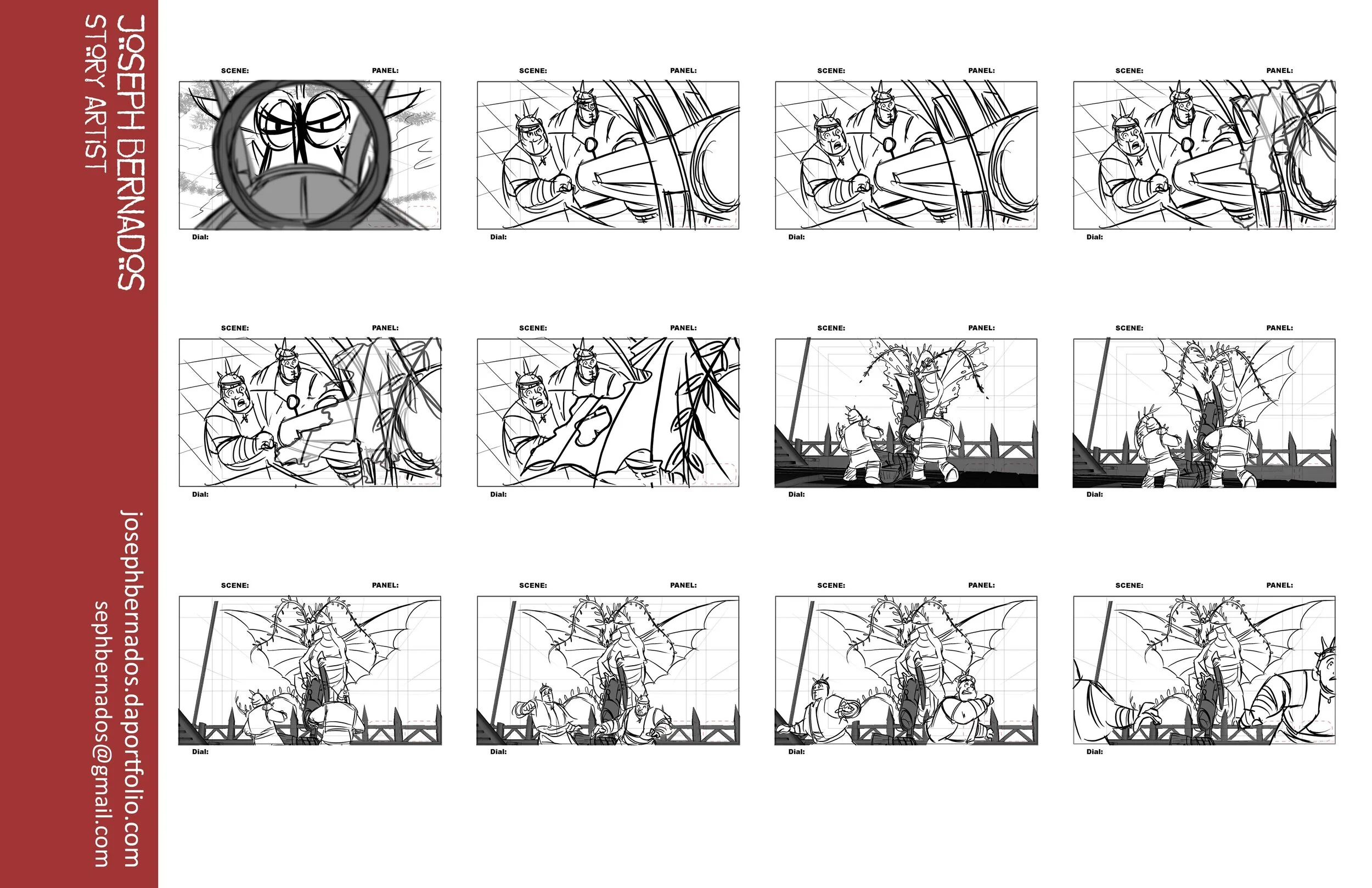 JOSEPH BERNADOS
STORY ARTIST

josephbernados.daportfolio.com
sephbernados@gmail.com

SCENE: PANEL:
Dial:

SCENE: PANEL:
Dial:

SCENE: PANEL:
Dial:

SCENE: PANEL:
Dial:

SCENE: PANEL:
Dial:

SCENE: PANEL:
Dial:

SCENE: PANEL:
Dial:

SCENE: PANEL:
Dial:

SCENE: PANEL:
Dial:

SCENE: PANEL:
Dial:

SCENE: PANEL:
Dial:

SCENE: PANEL:
Dial: