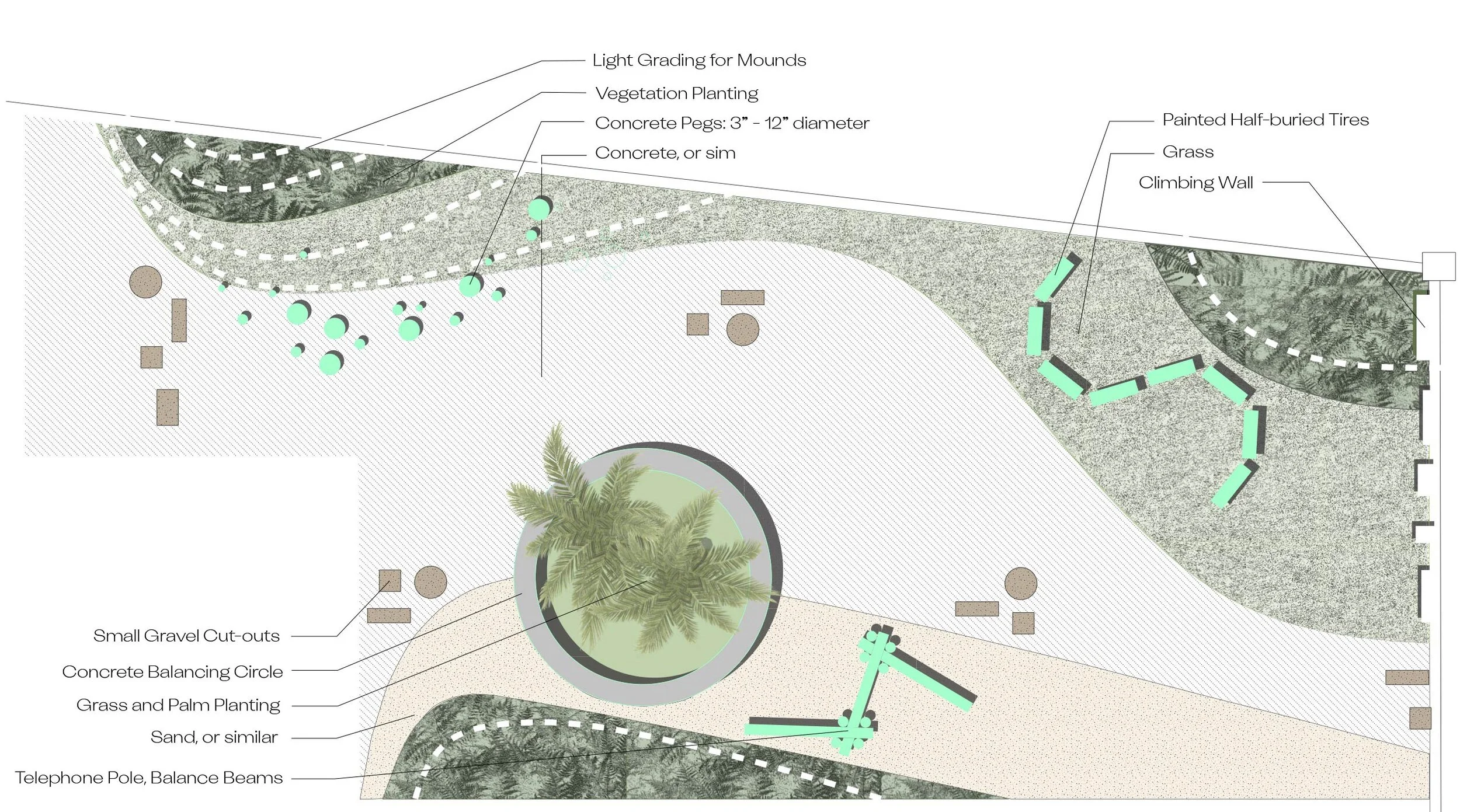 Light Grading for Mounds

Vegetation Planting

Concrete Pegs: 3" - 12" diameter

Concrete, or sim

Painted Half-buried Tires

Grass

Climbing Wall

Small Gravel Cut-outs

Concrete Balancing Circle

Grass and Palm Planting

Sand, or similar

Telephone Pole, Balance Beams