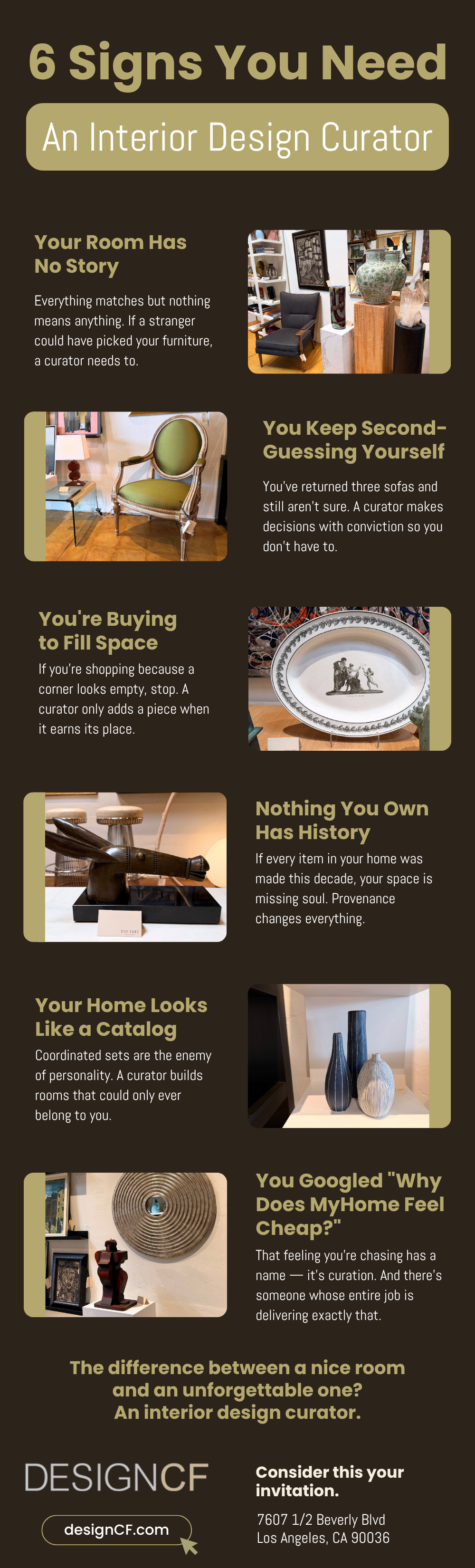 6 Signs You Need

An Interior Design Curator

Your Room Has No Story

Everything matches but nothing means anything. If a stranger could have picked your furniture, a curator needs to.

You Keep Second-Guessing Yourself

You've returned three sofas and still aren't sure. A curator makes decisions with conviction so you don't have to.

You're Buying to Fill Space

If you're shopping because a corner looks empty, stop. A curator only adds a piece when it earns its place.

Nothing You Own Has History

If every item in your home was made this decade, your space is missing soul. Provenance changes everything.

Your Home Looks Like a Catalog

Coordinated sets are the enemy of personality. A curator builds rooms that could only ever belong to you.

You Googled "Why Does MyHome Feel Cheap?"

That feeling you're chasing has a name — it's curation. And there's someone whose entire job is delivering exactly that.

The difference between a nice room and an unforgettable one? An interior design curator.

DESIGNCF

designCF.com

Consider this your invitation.

7607 1/2 Beverly Blvd
Los Angeles, CA 90036