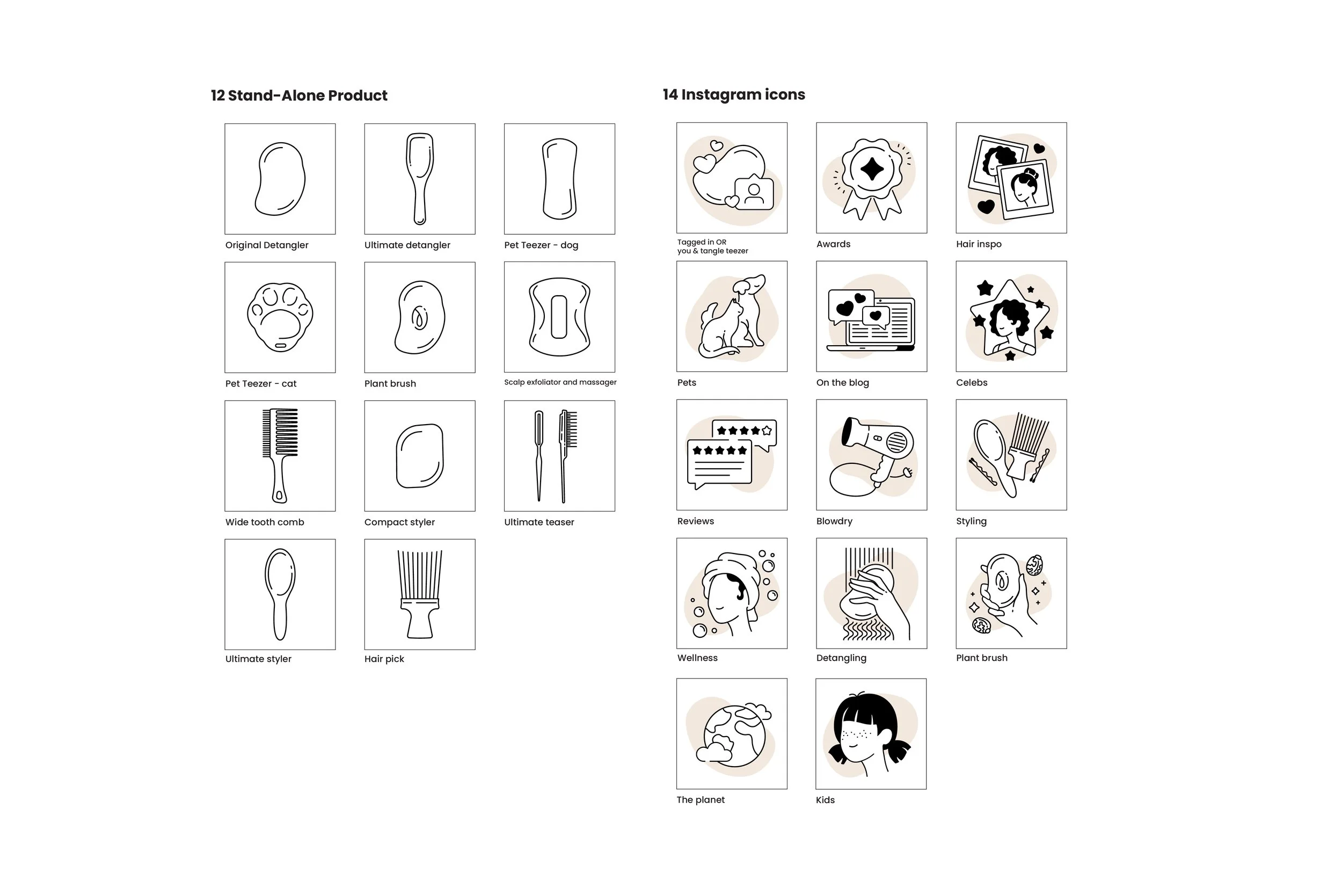 12 Stand-Alone Product

Original Detangler

Ultimate detangler

Pet Teezer - dog

Pet Teezer - cat

Plant brush

Scalp exfoliator and massager

Wide tooth comb

Compact styler

Ultimate teaser

Ultimate styler

Hair pick

14 Instagram icons

Tagged in OR you & tangle teezer

Awards

Hair inspo

Pets

On the blog

Celebs

Reviews

Blowdry

Styling

Wellness

Detangling

Plant brush

The planet

Kids