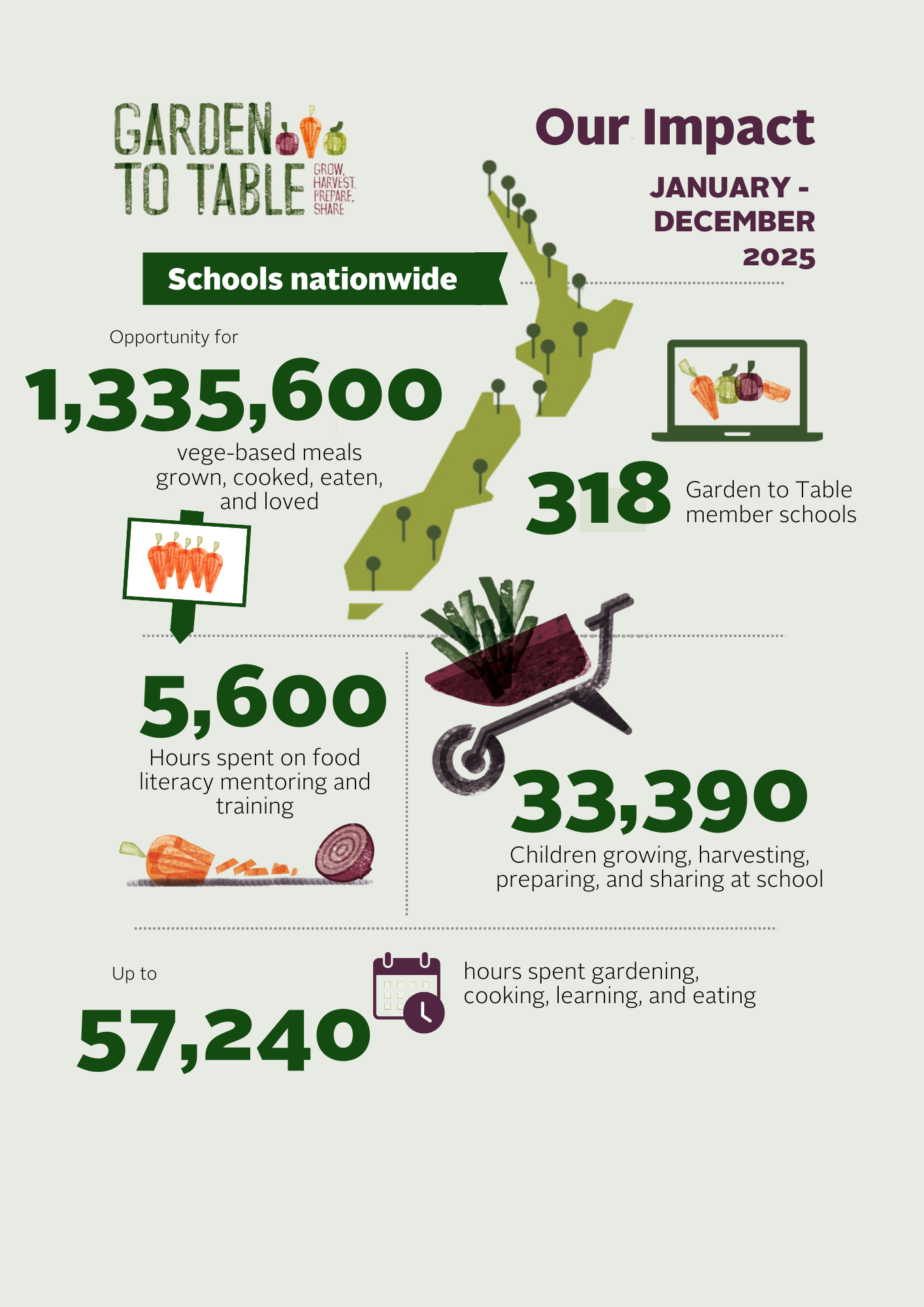 GARDEN TO TABLE GROW, HARVEST, PREPARE, SHARE

Our Impact

JANUARY - DECEMBER 2025

Schools nationwide

Opportunity for

1,335,600

vege-based meals grown, cooked, eaten, and loved

318 Garden to Table member schools

5,600

Hours spent on food literacy mentoring and training

33,390

Children growing, harvesting, preparing, and sharing at school

Up to

57,240

hours spent gardening, cooking, learning, and eating