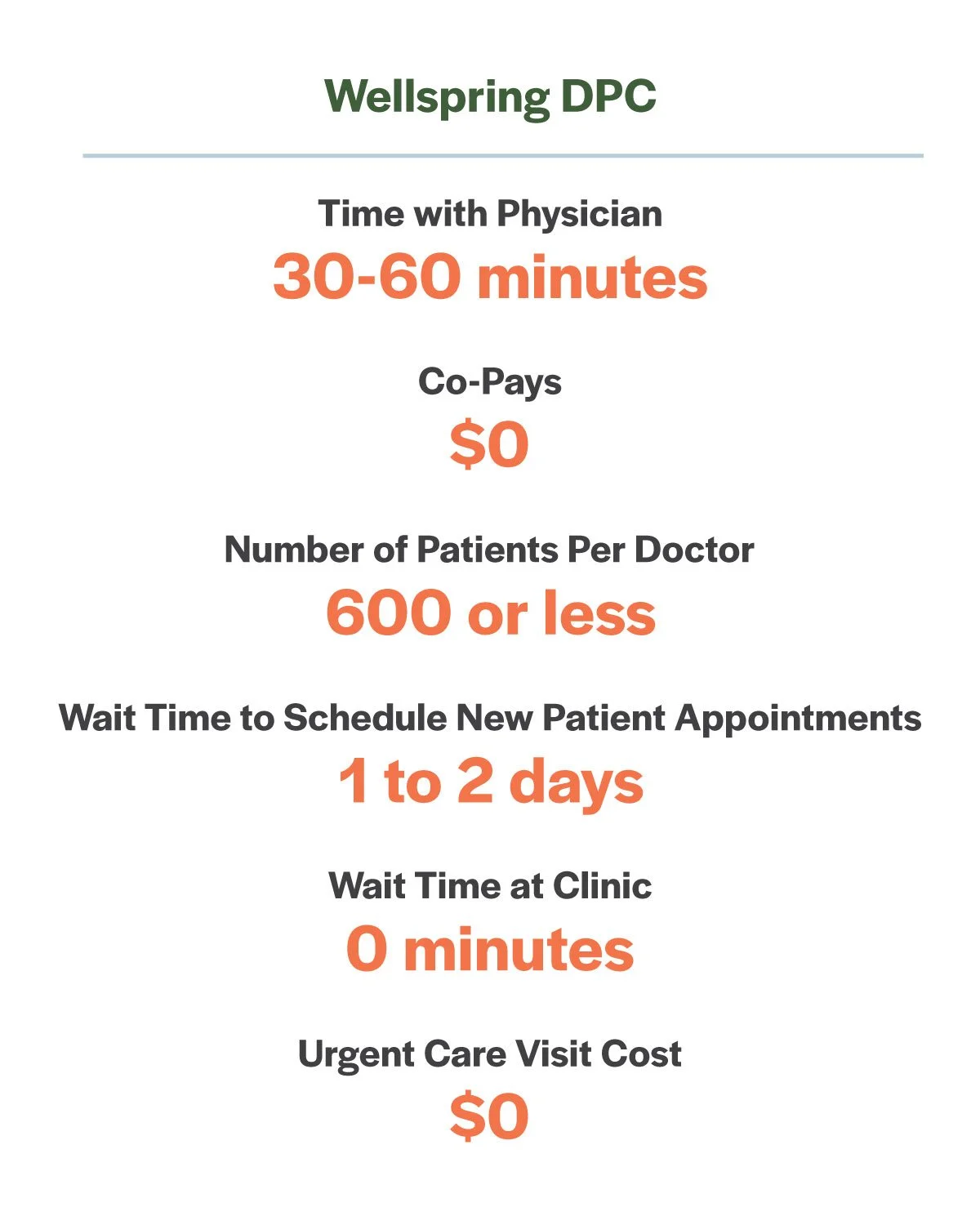 Wellspring DPC

Time with Physician

30-60 minutes

Co-Pays

$0

Number of Patients Per Doctor

600 or less

Wait Time to Schedule New Patient Appointments

1 to 2 days

Wait Time at Clinic

0 minutes

Urgent Care Visit Cost

$0