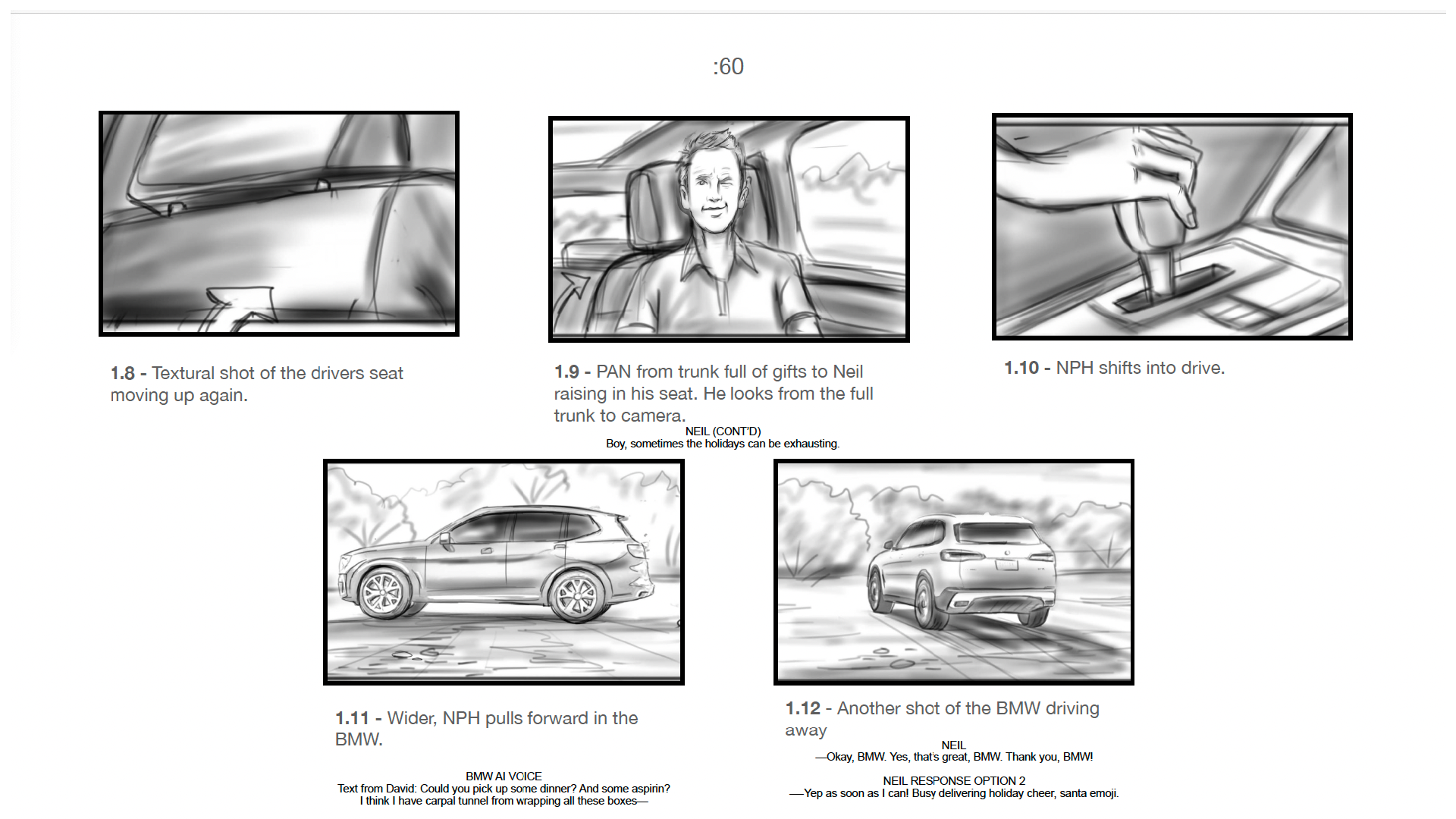 :60

1.8 - Textural shot of the drivers seat moving up again.

1.9 - PAN from trunk full of gifts to Neil raising in his seat. He looks from the full trunk to camera.

NEIL (CONT'D)
Boy, sometimes the holidays can be exhausting.

1.10 - NPH shifts into drive.

1.11 - Wider, NPH pulls forward in the BMW.

BMW AI VOICE
Text from David: Could you pick up some dinner? And some aspirin? I think I have carpal tunnel from wrapping all these boxes—

1.12 - Another shot of the BMW driving away

NEIL
—Okay, BMW. Yes, that's great, BMW. Thank you, BMW!

NEIL RESPONSE OPTION 2
—Yep as soon as I can! Busy delivering holiday cheer, santa emoji.