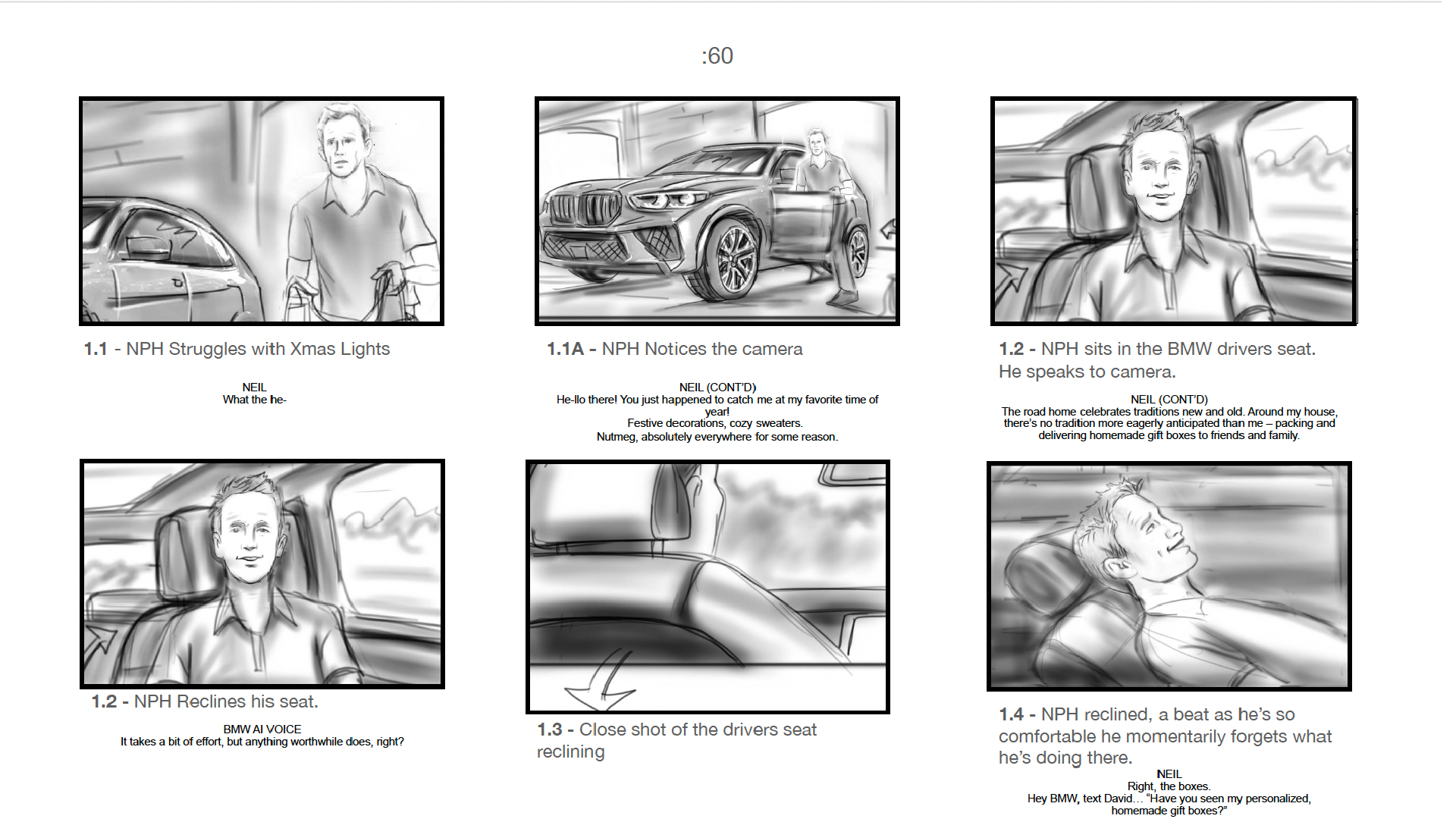 :60

1.1 - NPH Struggles with Xmas Lights

NEIL
What the he-

1.1A - NPH Notices the camera

NEIL (CONT'D)
He-llo there! You just happened to catch me at my favorite time of year!
Festive decorations, cozy sweaters.
Nutmeg, absolutely everywhere for some reason.

1.2 - NPH sits in the BMW drivers seat. He speaks to camera.

NEIL (CONT'D)
The road home celebrates traditions new and old. Around my house, there's no tradition more eagerly anticipated than me – packing and delivering homemade gift boxes to friends and family.

1.2 - NPH Reclines his seat.

BMW AI VOICE
It takes a bit of effort, but anything worthwhile does, right?

1.3 - Close shot of the drivers seat reclining

1.4 - NPH reclined, a beat as he's so comfortable he momentarily forgets what he's doing there.

NEIL
Right, the boxes.
Hey BMW, text David... "Have you seen my personalized, homemade gift boxes?"