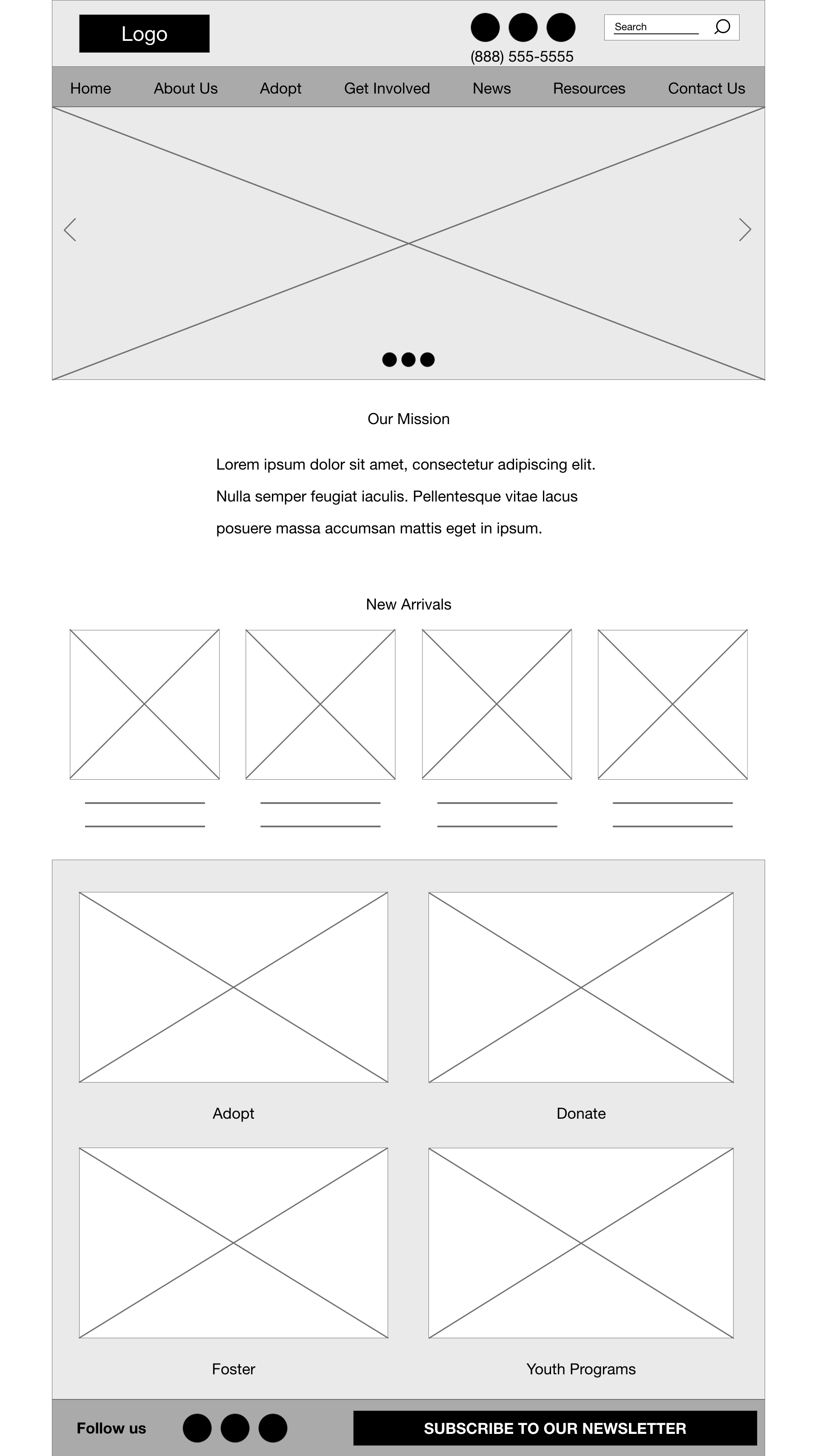 Logo

(888) 555-5555

Search

Home About Us Adopt Get Involved News Resources Contact Us

Our Mission

Lorem ipsum dolor sit amet, consectetur adipiscing elit. Nulla semper feugiat iaculis. Pellentesque vitae lacus posuere massa accumsan mattis eget in ipsum.

New Arrivals

Adopt

Donate

Foster

Youth Programs

Follow us

SUBSCRIBE TO OUR NEWSLETTER