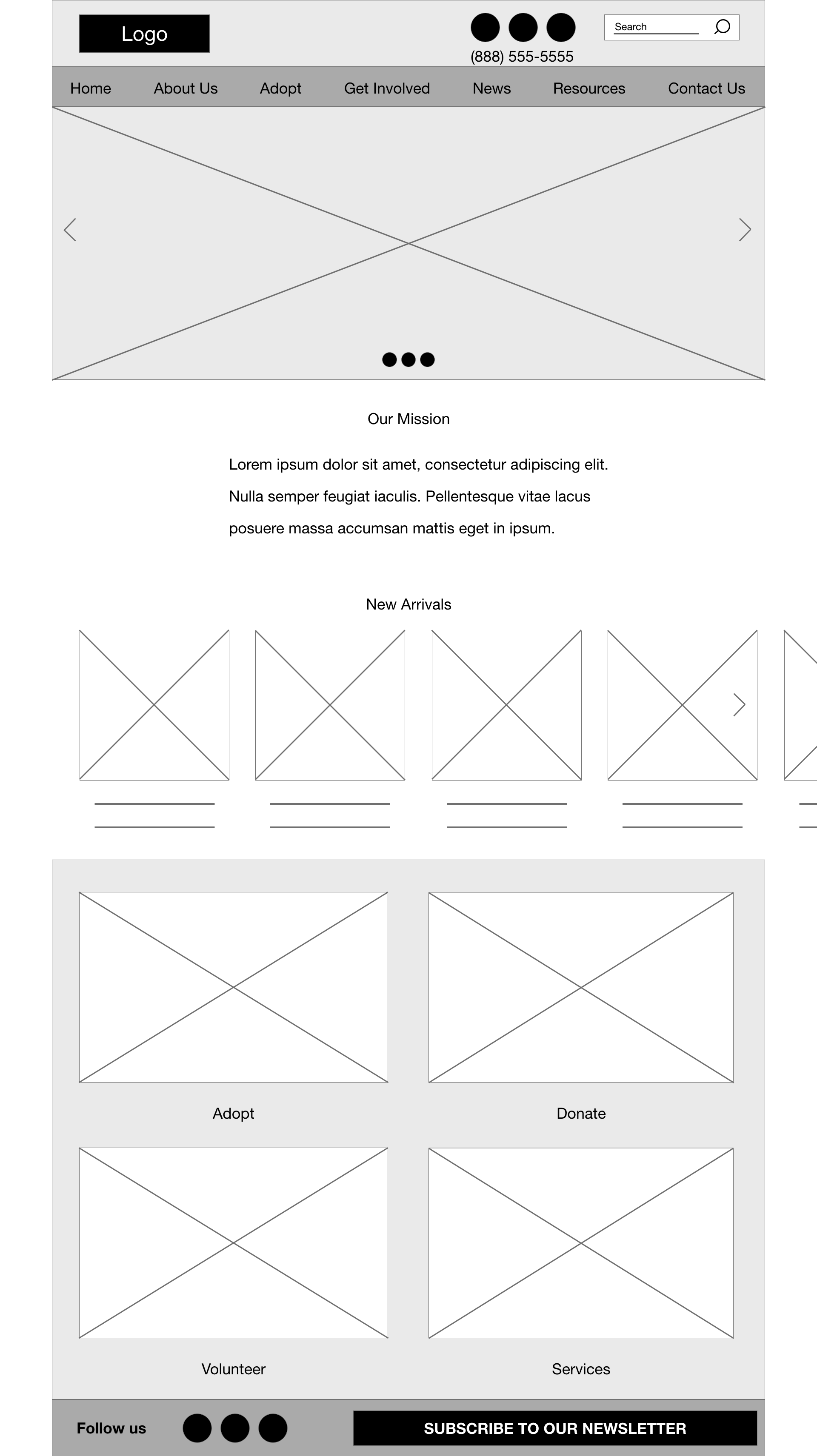 Logo

(888) 555-5555

Search

Home About Us Adopt Get Involved News Resources Contact Us

Our Mission

Lorem ipsum dolor sit amet, consectetur adipiscing elit. Nulla semper feugiat iaculis. Pellentesque vitae lacus posuere massa accumsan mattis eget in ipsum.

New Arrivals

Adopt

Donate

Volunteer

Services

Follow us

SUBSCRIBE TO OUR NEWSLETTER