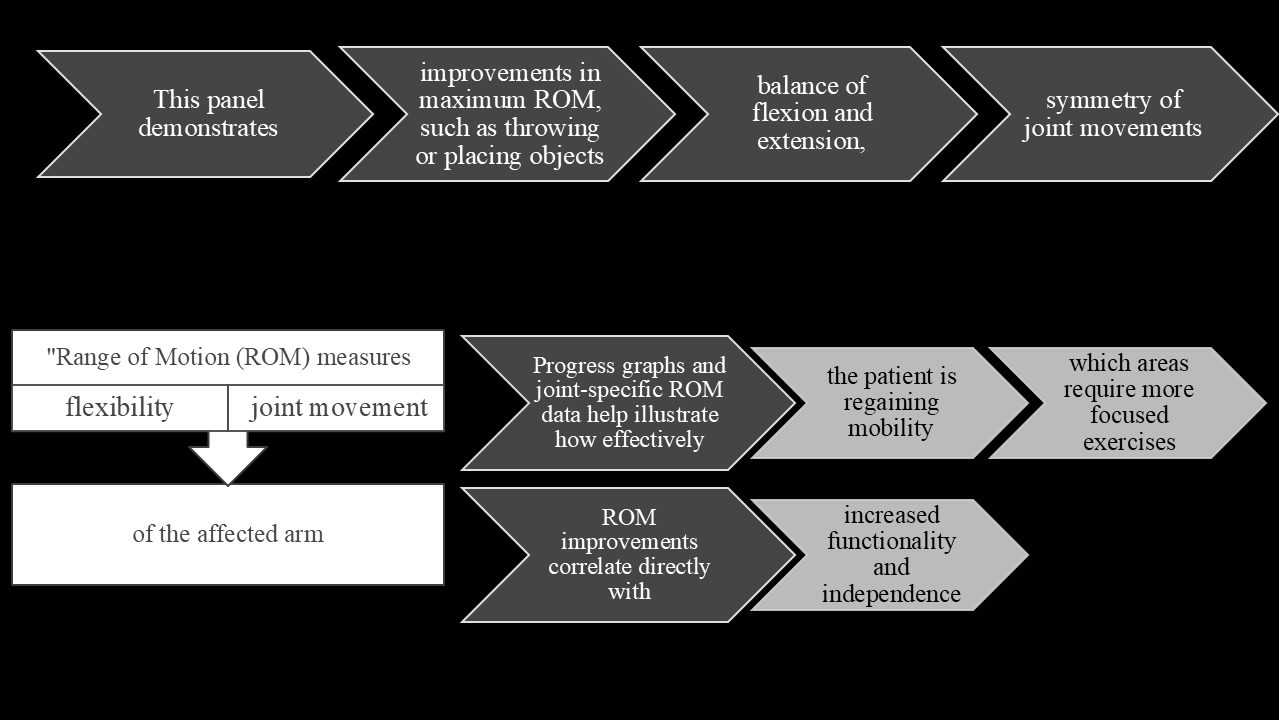 This panel demonstrates

improvements in maximum ROM, such as throwing or placing objects

balance of flexion and extension,

symmetry of joint movements

"Range of Motion (ROM) measures

flexibility

joint movement

of the affected arm

Progress graphs and joint-specific ROM data help illustrate how effectively

the patient is regaining mobility

which areas require more focused exercises

ROM improvements correlate directly with

increased functionality and independence