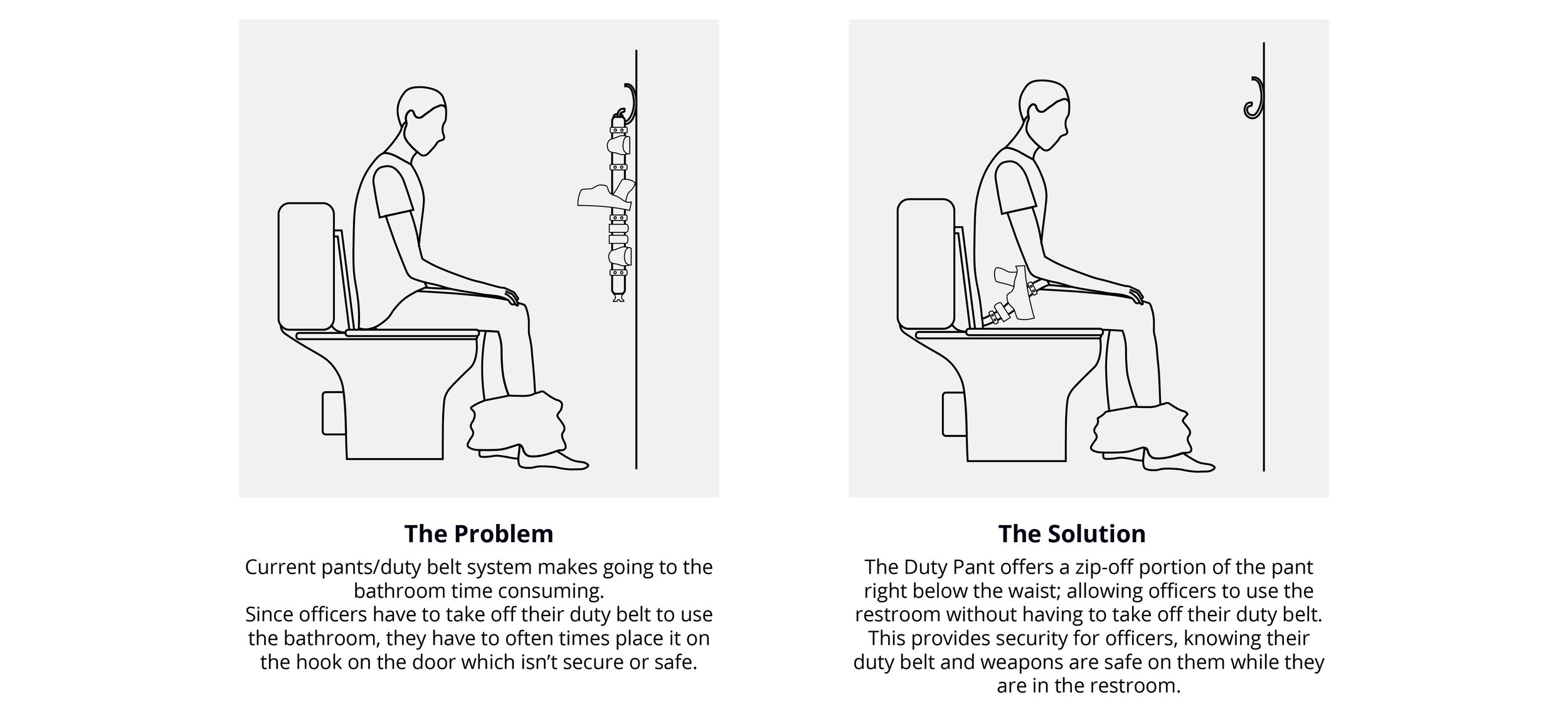 The Problem

Current pants/duty belt system makes going to the bathroom time consuming.
Since officers have to take off their duty belt to use the bathroom, they have to often times place it on the hook on the door which isn't secure or safe.

The Solution

The Duty Pant offers a zip-off portion of the pant right below the waist; allowing officers to use the restroom without having to take off their duty belt.
This provides security for officers, knowing their duty belt and weapons are safe on them while they are in the restroom.