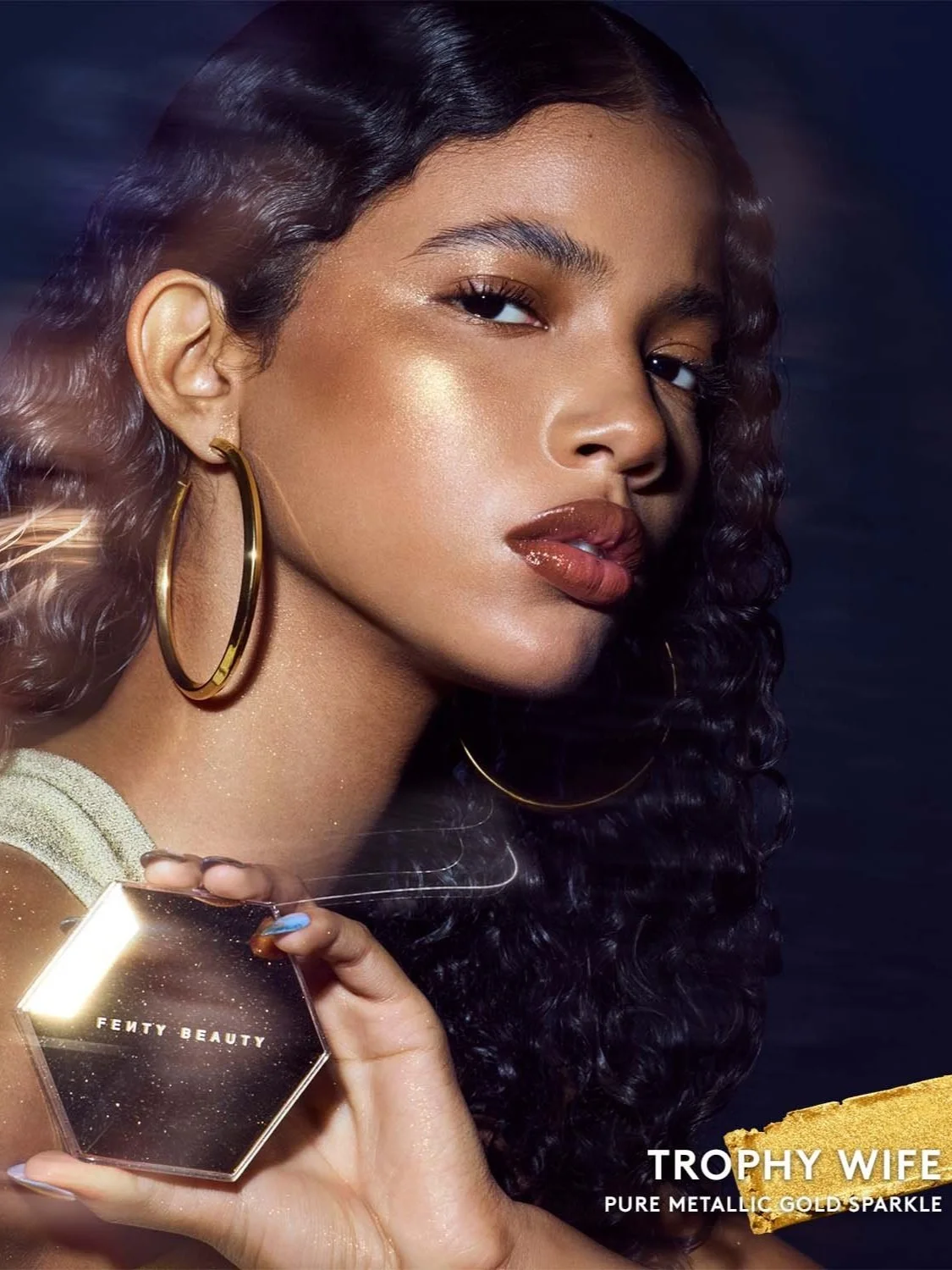 FENTY BEAUTY

TROPHY WIFE
PURE METALLIC GOLD SPARKLE