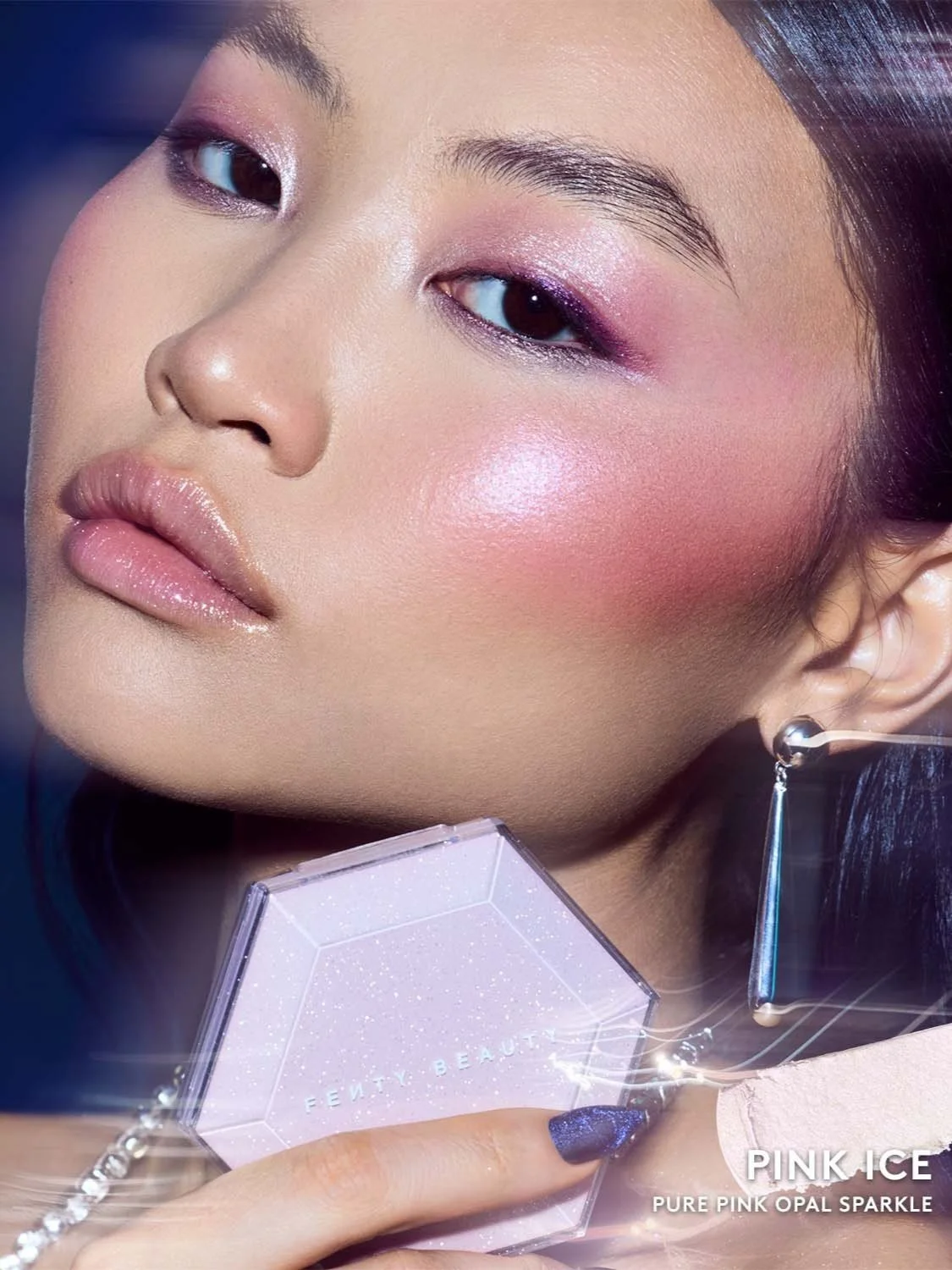 FENTY BEAUTY

PINK ICE
PURE PINK OPAL SPARKLE