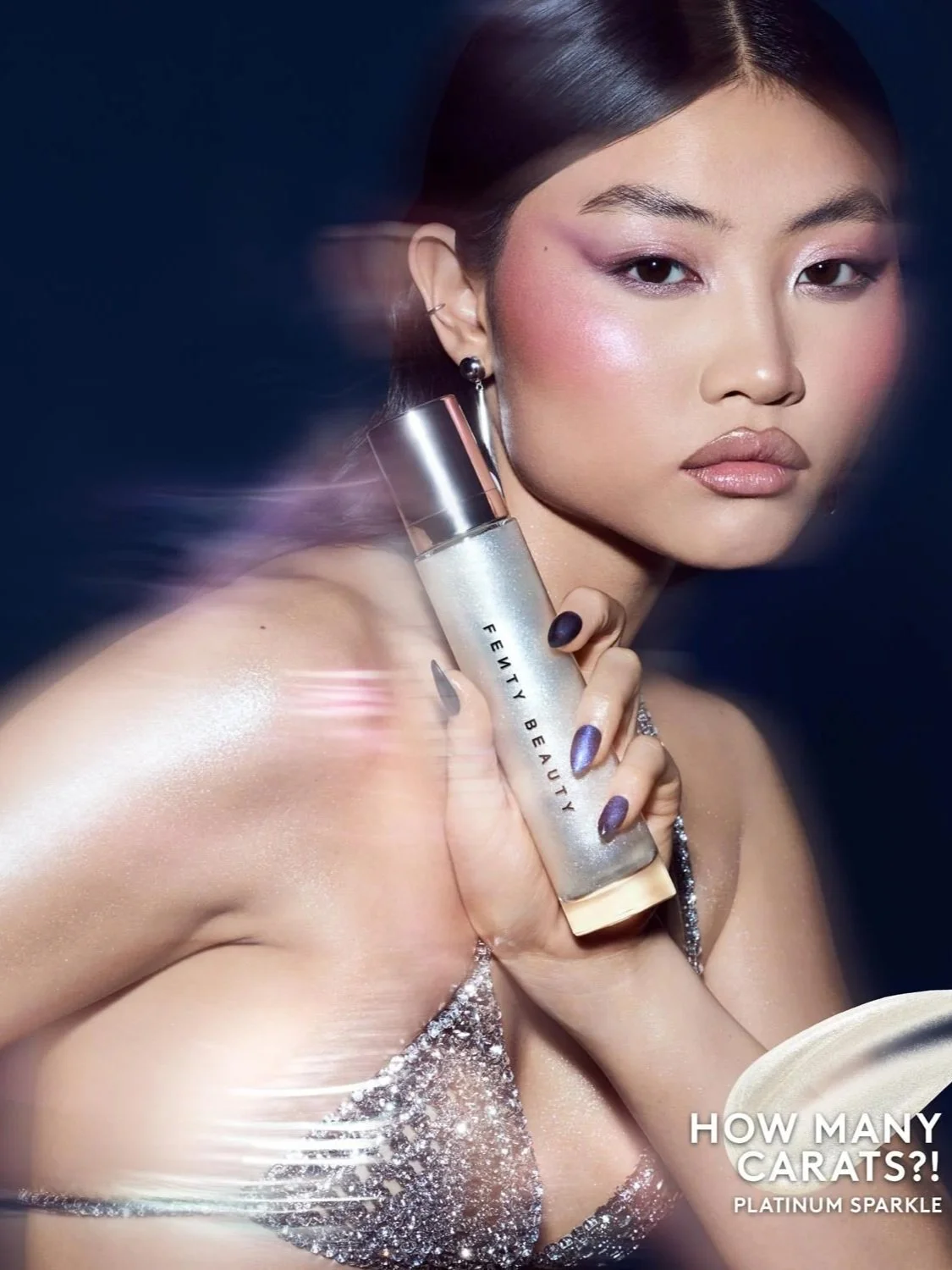 FENTY BEAUTY

HOW MANY CARATS?!
PLATINUM SPARKLE