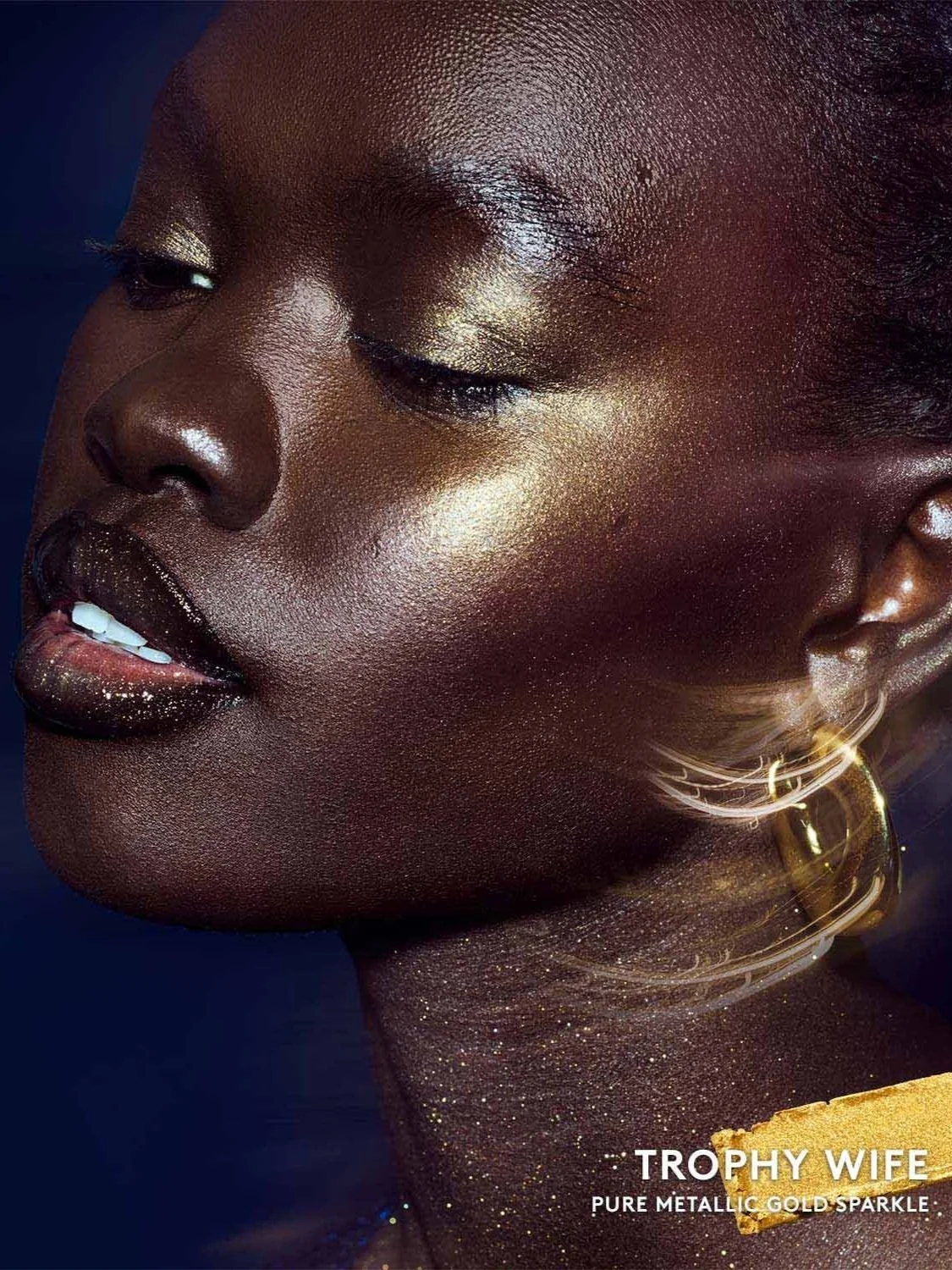 TROPHY WIFE
PURE METALLIC GOLD SPARKLE