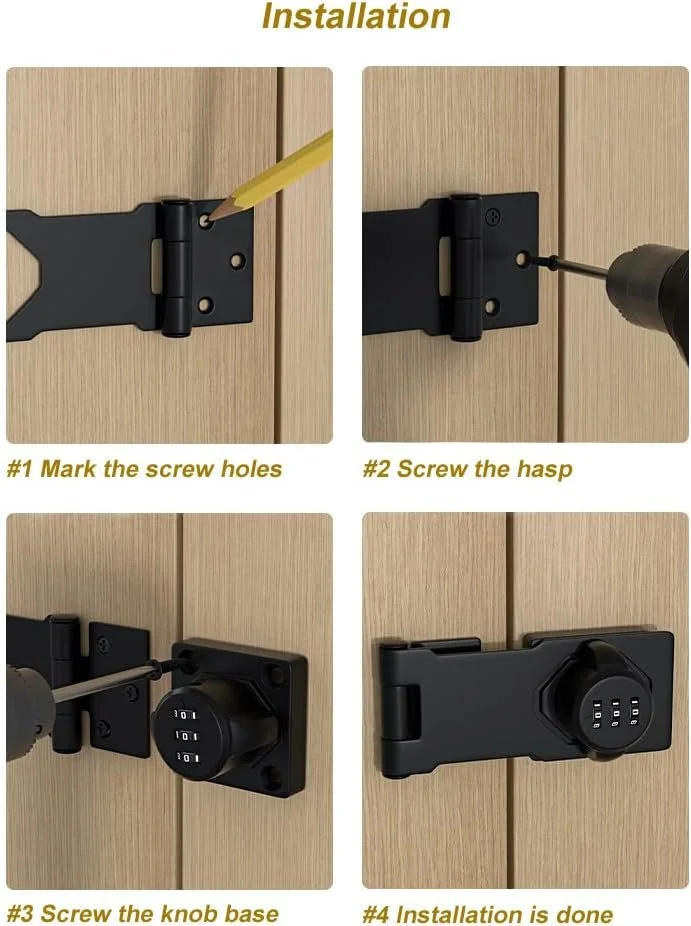 Installation

#1 Mark the screw holes

#2 Screw the hasp

#3 Screw the knob base

#4 Installation is done