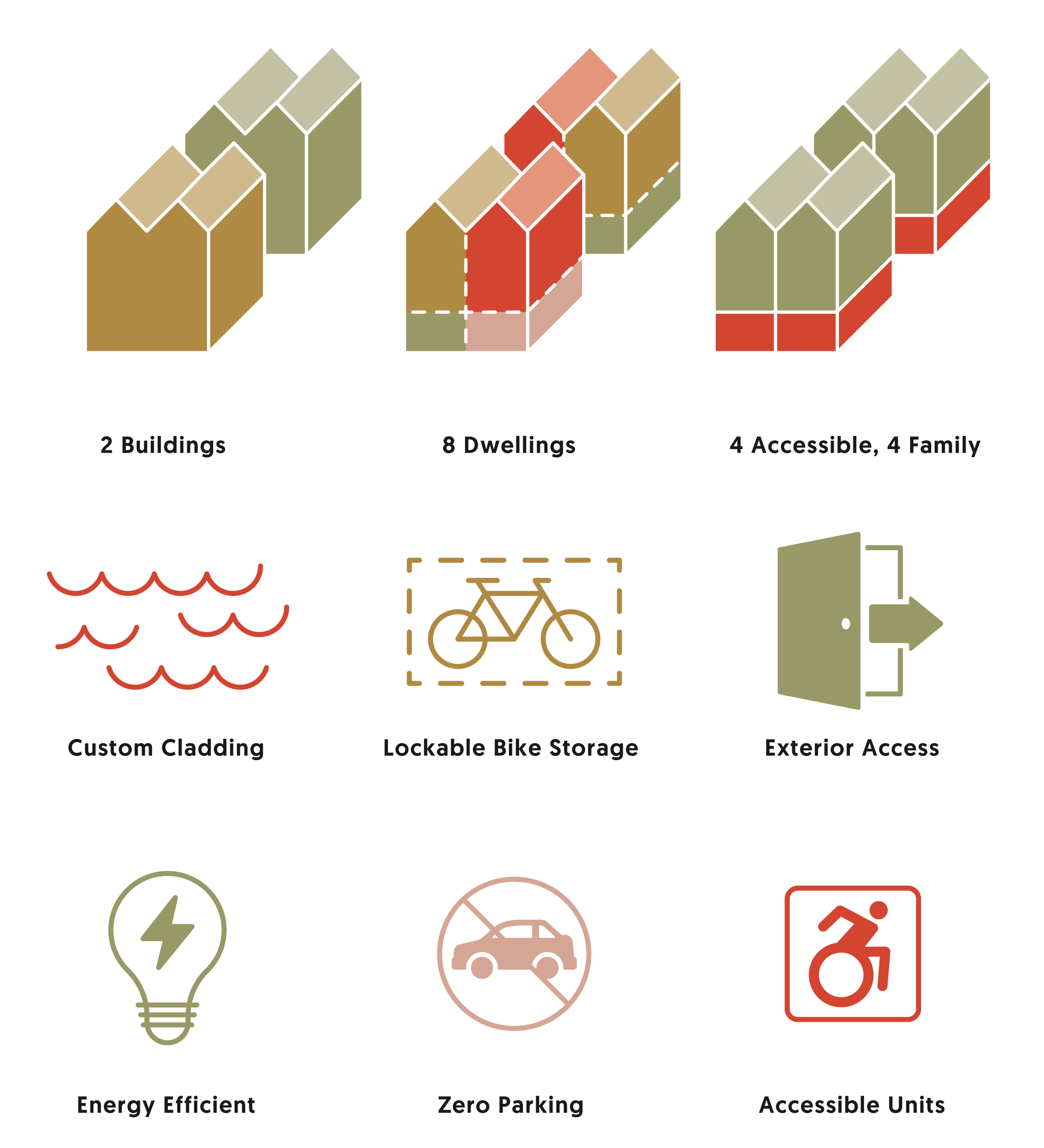 2 Buildings

8 Dwellings

4 Accessible, 4 Family

Custom Cladding

Lockable Bike Storage

Exterior Access

Energy Efficient

Zero Parking

Accessible Units