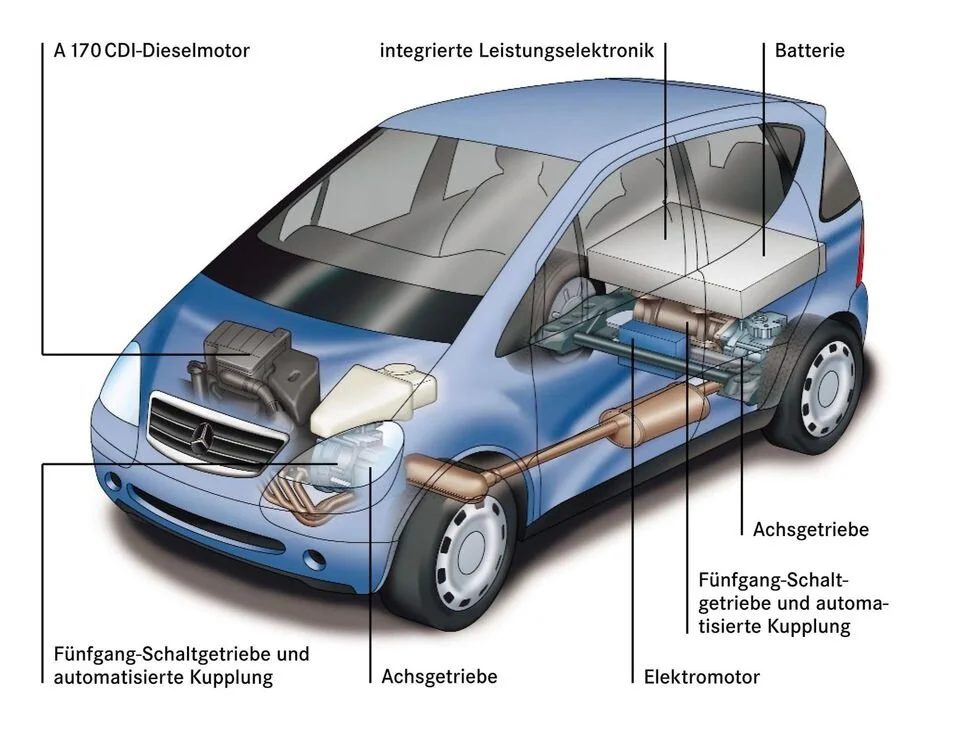 A 170 CDI-Dieselmotor

integrierte Leistungselektronik

Batterie

Achsgetriebe

Fünfgang-Schaltgetriebe und automatisierte Kupplung

Fünfgang-Schaltgetriebe und automatisierte Kupplung

Achsgetriebe

Elektromotor